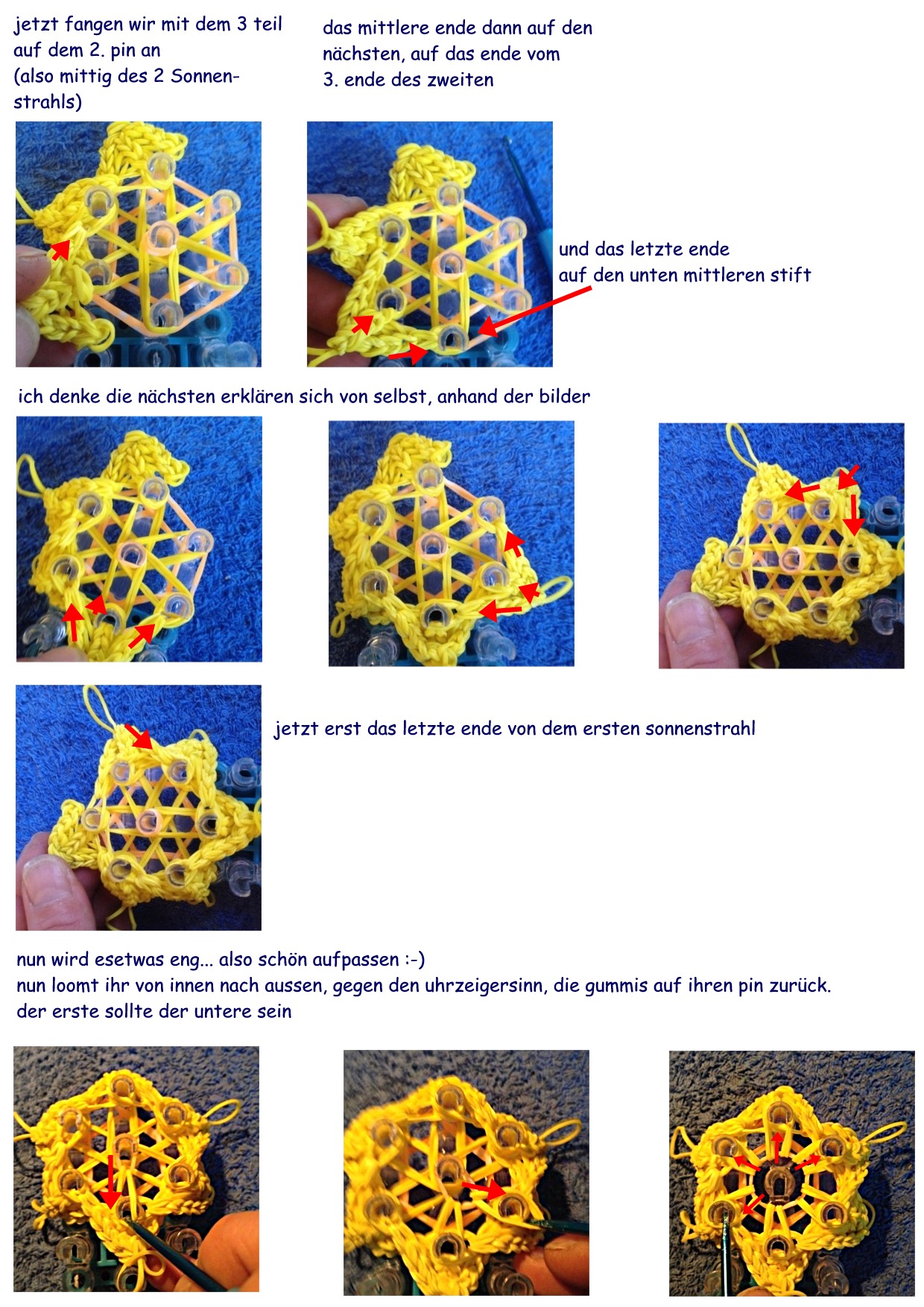 jetzt fangen wir mit dem 3 teil auf dem 2. pin an (also mittig des 2 Sonnenstrahls)

das mittlere ende dann auf den nächsten, auf das ende vom 3. ende des zweiten

und das letzte ende auf den unten mittleren stift

ich denke die nächsten erklären sich von selbst, anhand der bilder

jetzt erst das letzte ende von dem ersten sonnenstrahl

nun wird esetwas eng... also schön aufpassen :-)
nun loomt ihr von innen nach aussen, gegen den uhrzeigersinn, die gummis auf ihren pin zurück.
der erste sollte der untere sein