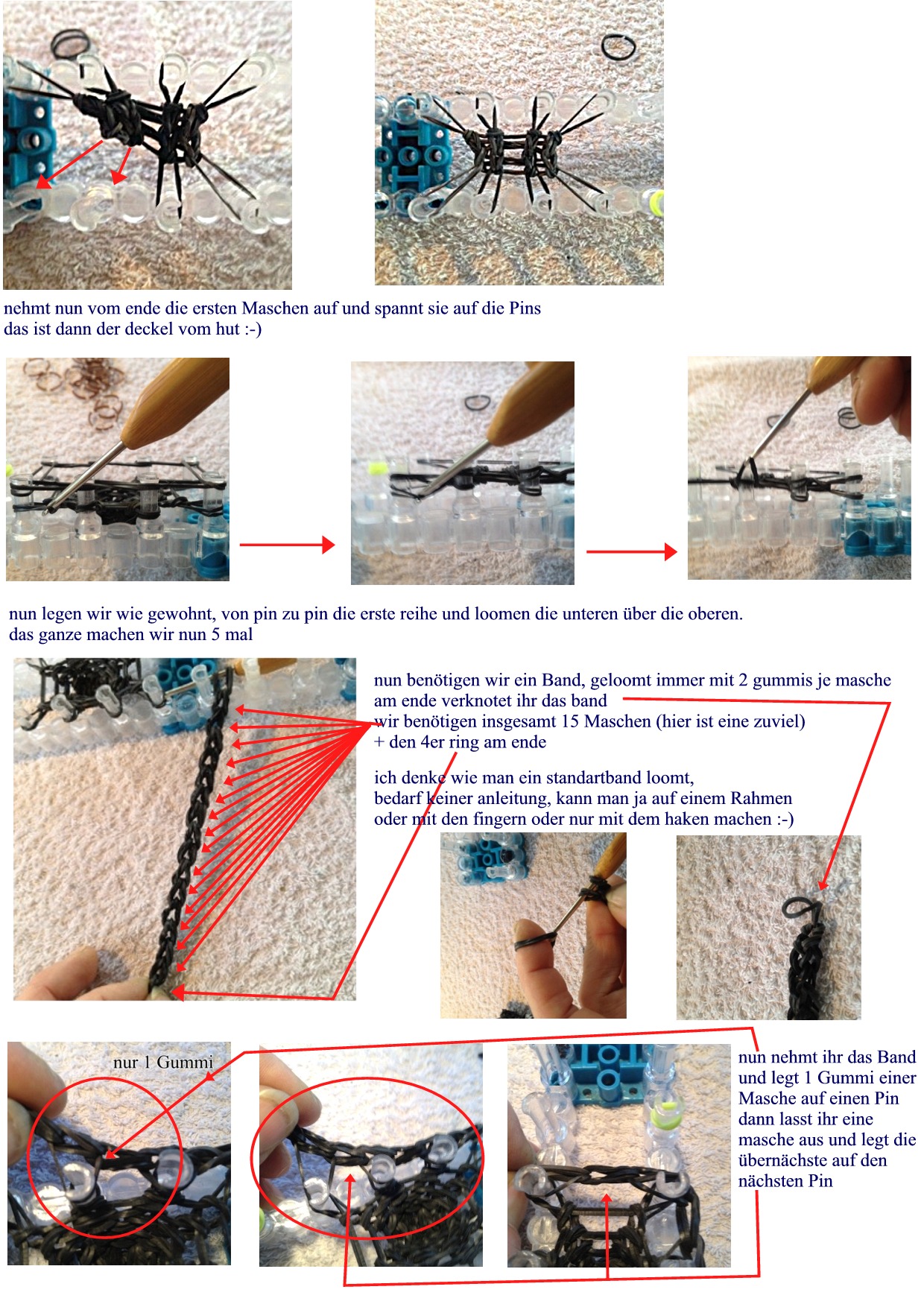 nehmt nun vom ende die ersten Maschen auf und spannt sie auf die Pins
das ist dann der deckel vom hut :-)

nun legen wir wie gewohnt, von pin zu pin die erste reihe und loomen die unteren über die oberen.
das ganze machen wir nun 5 mal

nun benötigen wir ein Band, geloomt immer mit 2 gummis je masche
am ende verknotet ihr das band
wir benötigen insgesamt 15 Maschen (hier ist eine zuviel)
+ den 4er ring am ende

ich denke wie man ein standartband loomt,
bedarf keiner anleitung, kann man ja auf einem Rahmen
oder mit den fingern oder nur mit dem haken machen :-)

nur 1 Gummi

nun nehmt ihr das Band und legt 1 Gummi einer Masche auf einen Pin dann lasst ihr eine masche aus und legt die übernächste auf den nächsten Pin