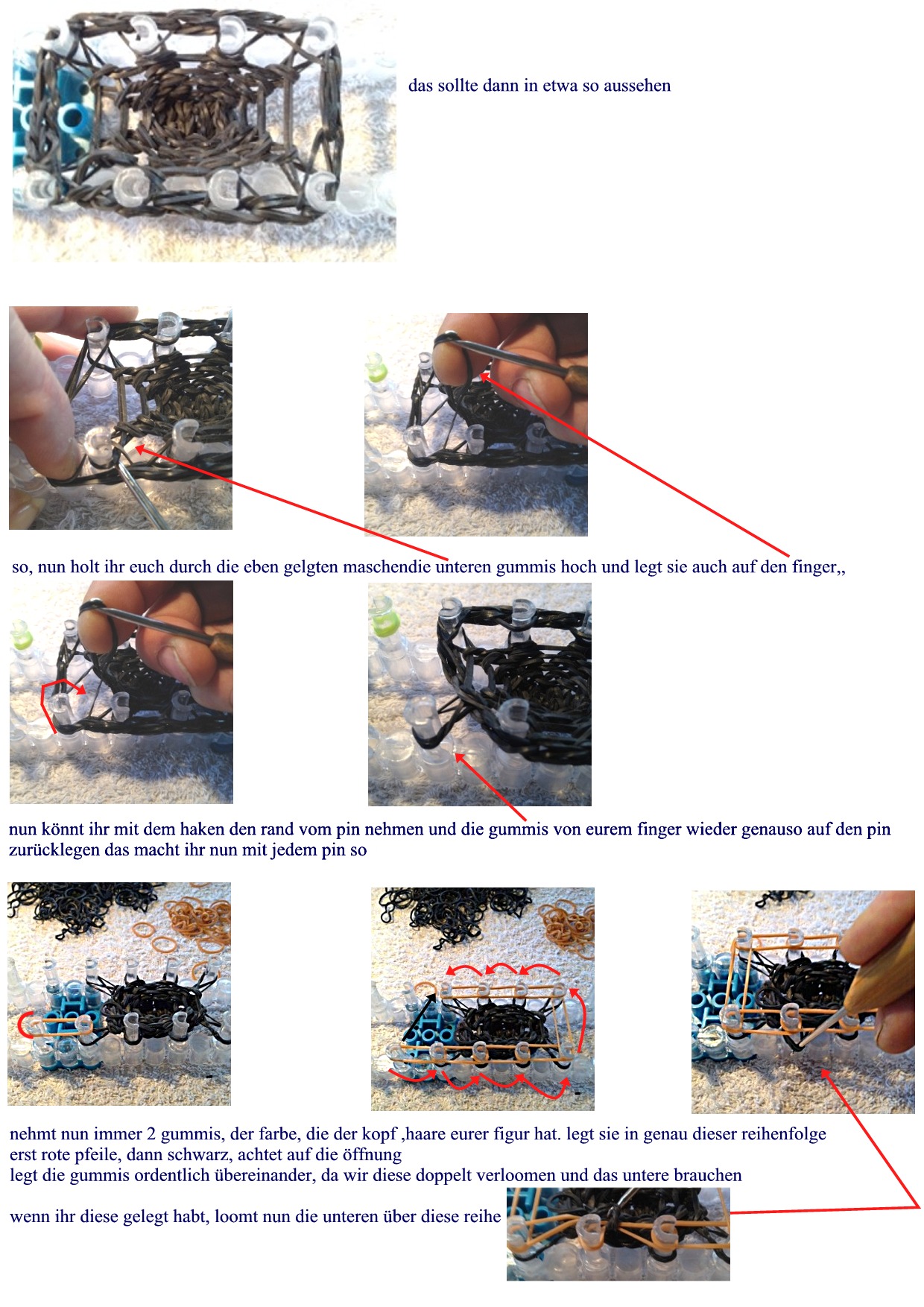 das sollte dann in etwa so aussehen

so, nun holt ihr euch durch die eben gelgten maschendie unteren gummis hoch und legt sie auch auf den finger,,

nun könnt ihr mit dem haken den rand vom pin nehmen und die gummis von eurem finger wieder genauso auf den pin zurücklegen das macht ihr nun mit jedem pin so

nehmt nun immer 2 gummis, der farbe, die der kopf ,haare eurer figur hat. legt sie in genau dieser reihenfolge erst rote pfeile, dann schwarz, achtet auf die öffnung
legt die gummis ordentlich übereinander, da wir diese doppelt verloomen und das untere brauchen

wenn ihr diese gelegt habt, loomt nun die unteren über diese reihe