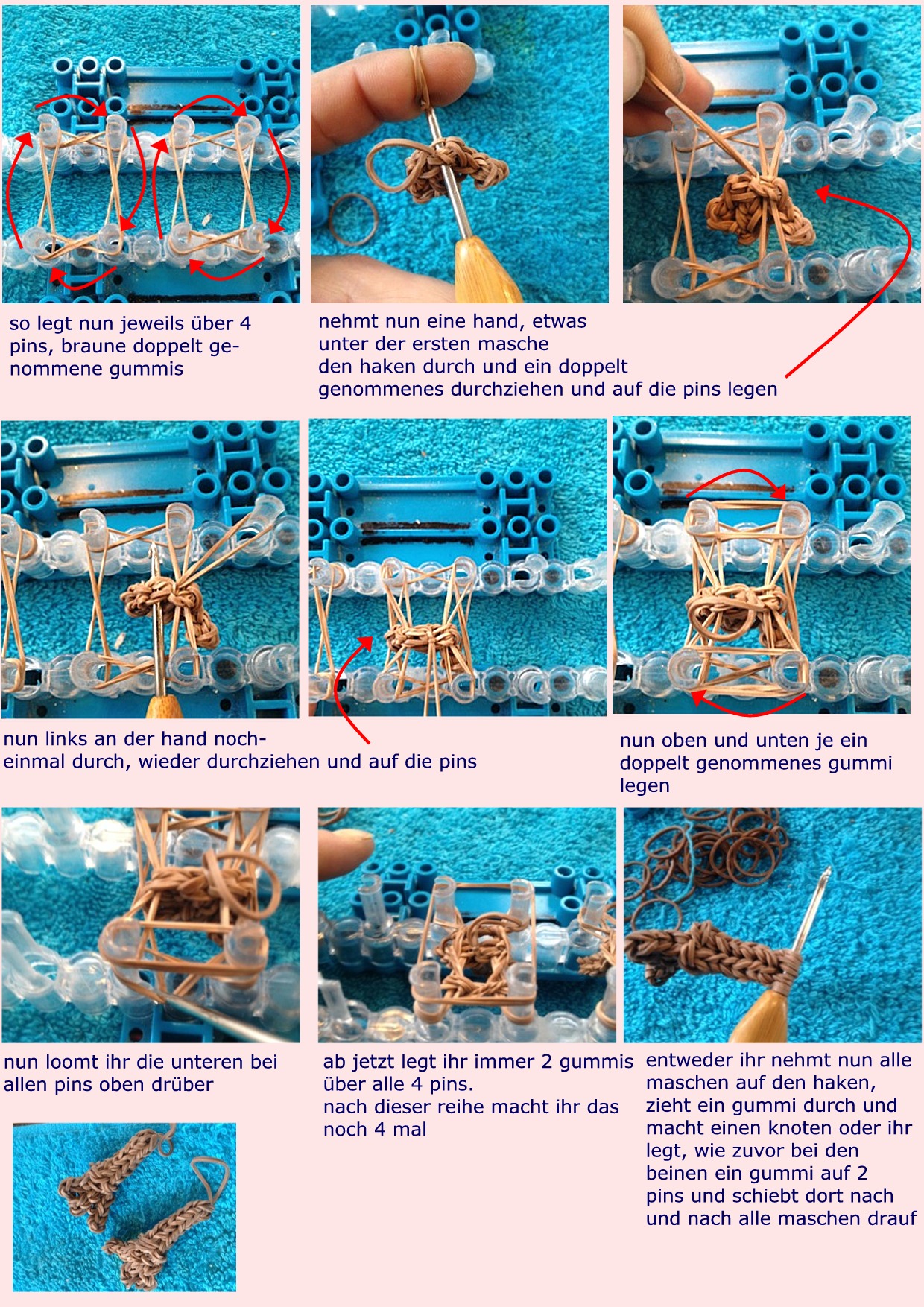 so legt nun jeweils über 4 pins, braune doppelt genommene gummis

nehmt nun eine hand, etwas unter der ersten masche den haken durch und ein doppelt genommenes durchziehen und auf die pins legen

nun links an der hand nocheinmal durch, wieder durchziehen und auf die pins

nun oben und unten je ein doppelt genommenes gummi legen

nun loomt ihr die unteren bei allen pins oben drüber

ab jetzt legt ihr immer 2 gummis über alle 4 pins.
nach dieser reihe macht ihr das noch 4 mal

entweder ihr nehmt nun alle maschen auf den haken, zieht ein gummi durch und macht einen knoten oder ihr legt, wie zuvor bei den beinen ein gummi auf 2 pins und schiebt dort nach und nach alle maschen drauf