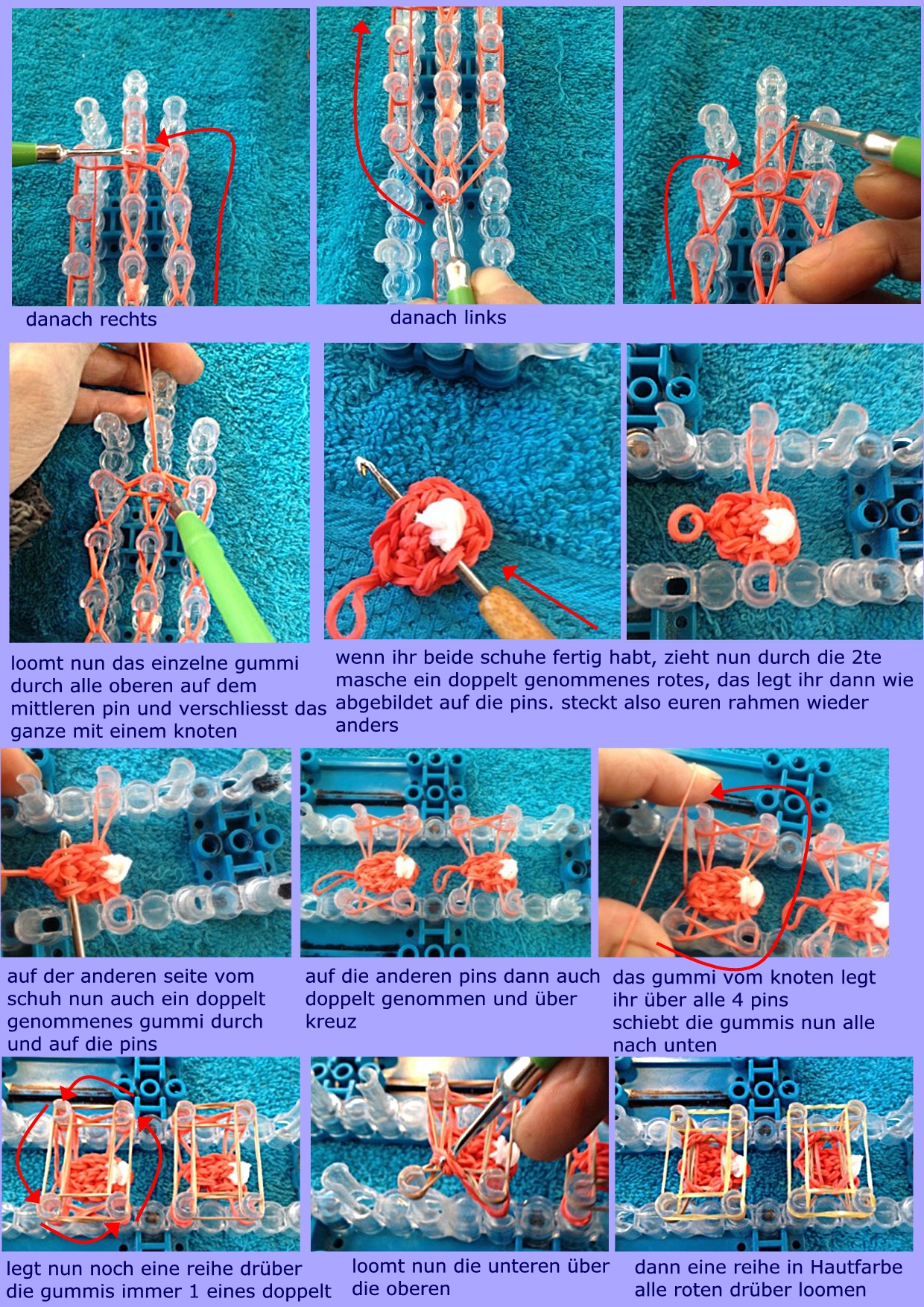 danach rechts

danach links

loomt nun das einzelne gummi durch alle oberen auf dem mittleren pin und verschliesst das ganze mit einem knoten

wenn ihr beide schuhe fertig habt, zieht nun durch die 2te masche ein doppelt genommenes rotes, das legt ihr dann wie abgebildet auf die pins. steckt also euren rahmen wieder anders

auf der anderen seite vom schuh nun auch ein doppelt genommenes gummi durch und auf die pins

auf die anderen pins dann auch doppelt genommen und über kreuz

das gummi vom knoten legt ihr über alle 4 pins
schiebt die gummis nun alle nach unten

legt nun noch eine reihe drüber die gummis immer 1 eines doppelt

loomt nun die unteren über die oberen

dann eine reihe in Hautfarbe alle roten drüber loomen