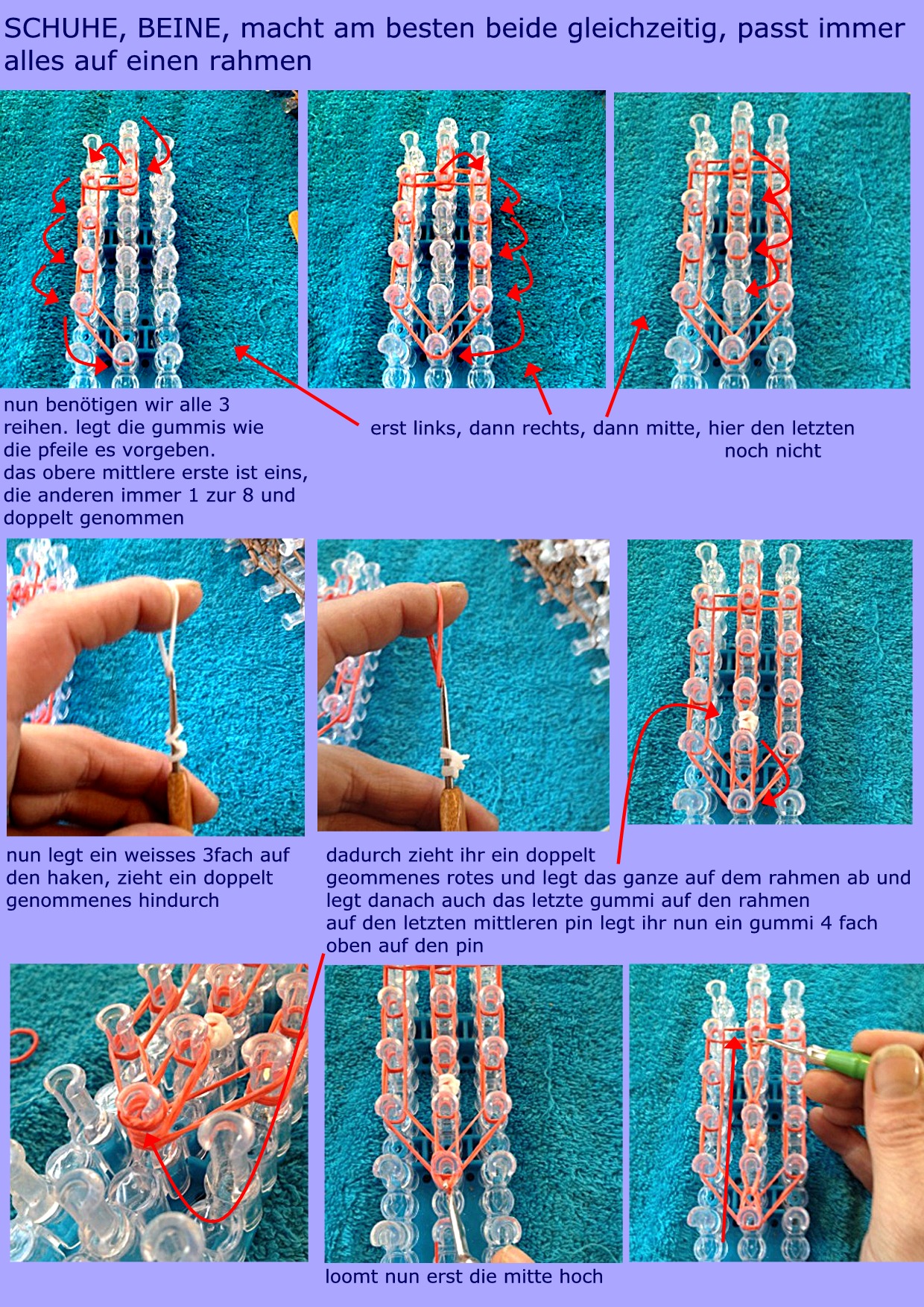 SCHUHE, BEINE, macht am besten beide gleichzeitig, passt immer alles auf einen rahmen

nun benötigen wir alle 3 reihen. legt die gummis wie die pfeile es vorgeben.
das obere mittlere erste ist eins, die anderen immer 1 zur 8 und doppelt genommen

erst links, dann rechts, dann mitte, hier den letzten noch nicht

nun legt ein weisses 3fach auf den haken, zieht ein doppelt genommenes hindurch

dadurch zieht ihr ein doppelt geommenes rotes und legt das ganze auf dem rahmen ab und legt danach auch das letzte gummi auf den rahmen
auf den letzten mittleren pin legt ihr nun ein gummi 4 fach oben auf den pin

loomt nun erst die mitte hoch