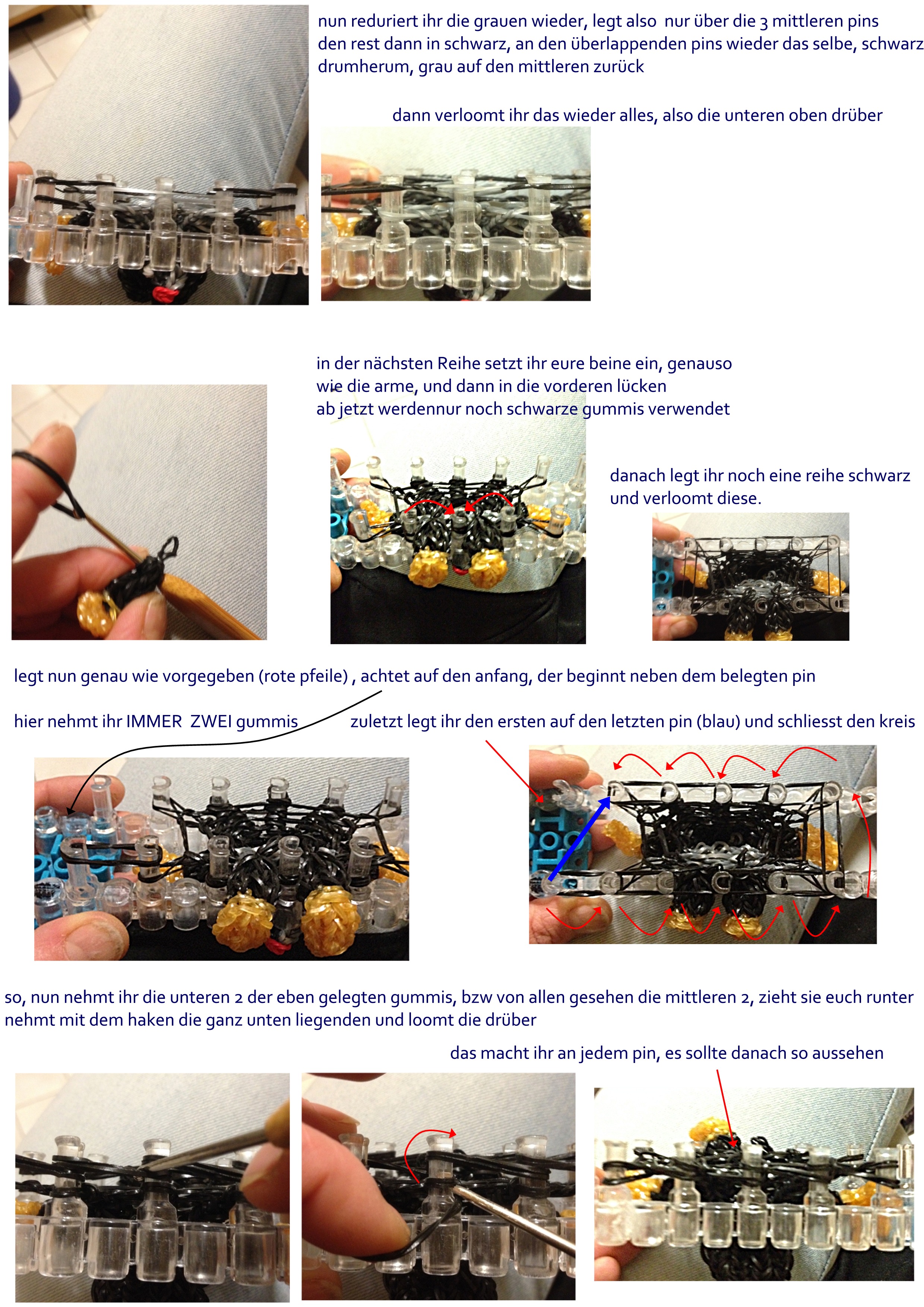 nun reduriert ihr die grauen wieder, legt also nur über die 3 mittleren pins den rest dann in schwarz, an den überlappenden pins wieder das selbe, schwarz drumherum, grau auf den mittleren zurück

dann verloomt ihr das wieder alles, also die unteren oben drüber

in der nächsten Reihe setzt ihr eure beine ein, genauso wie die arme, und dann in die vorderen lücken
ab jetzt werdennur noch schwarze gummis verwendet

danach legt ihr noch eine reihe schwarz und verloomt diese.

legt nun genau wie vorgegeben (rote pfeile) , achtet auf den anfang, der beginnt neben dem belegten pin

hier nehmt ihr IMMER ZWEI gummis

zuletzt legt ihr den ersten auf den letzten pin (blau) und schliesst den kreis

so, nun nehmt ihr die unteren 2 der eben gelegten gummis, bzw von allen gesehen die mittleren 2, zieht sie euch runter nehmt mit dem haken die ganz unten liegenden und loomt die drüber

das macht ihr an jedem pin, es sollte danach so aussehen