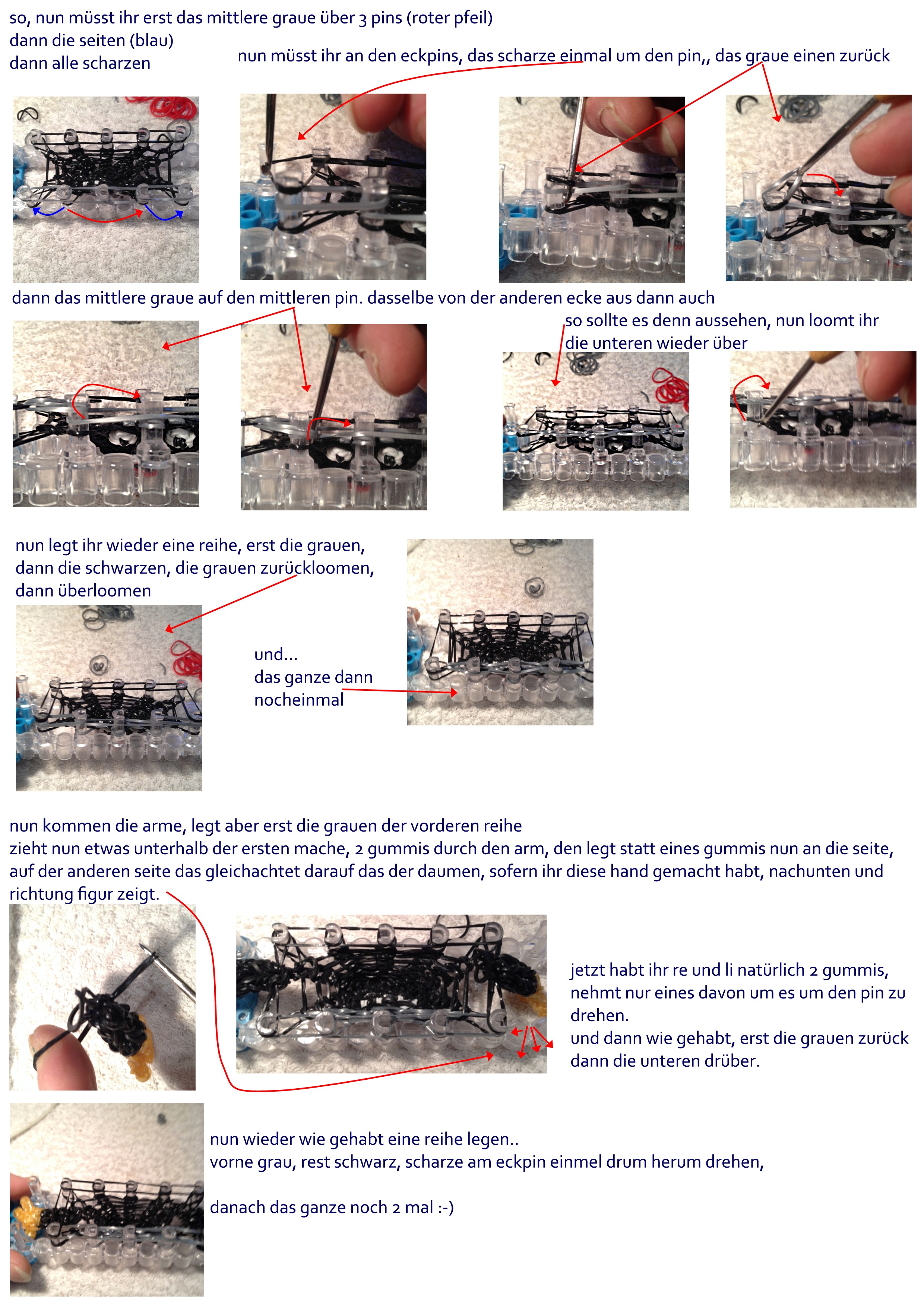 so, nun müsst ihr erst das mittlere graue über 3 pins (roter pfeil)
dann die seiten (blau)
dann alle scharzen

nun müsst ihr an den eckpins, das scharze einmal um den pin,, das graue einen zurück

dann das mittlere graue auf den mittleren pin. dasselbe von der anderen ecke aus dann auch

so sollte es denn aussehen, nun loomt ihr die unteren wieder über

nun legt ihr wieder eine reihe, erst die grauen, dann die schwarzen, die grauen zurückloomen, dann überloomen

und...
das ganze dann nocheinmal

nun kommen die arme, legt aber erst die grauen der vorderen reihe
zieht nun etwas unterhalb der ersten mache, 2 gummis durch den arm, den legt statt eines gummis nun an die seite, auf der anderen seite das gleichachtet darauf das der daumen, sofern ihr diese hand gemacht habt, nachunten und richtung figur zeigt.

jetzt habt ihr re und li natürlich 2 gummis, nehmt nur eines davon um es um den pin zu drehen.
und dann wie gehabt, erst die grauen zurück dann die unteren drüber.

nun wieder wie gehabt eine reihe legen..
vorne grau, rest schwarz, scharze am eckpin einmel drum herum drehen,

danach das ganze noch 2 mal :-)