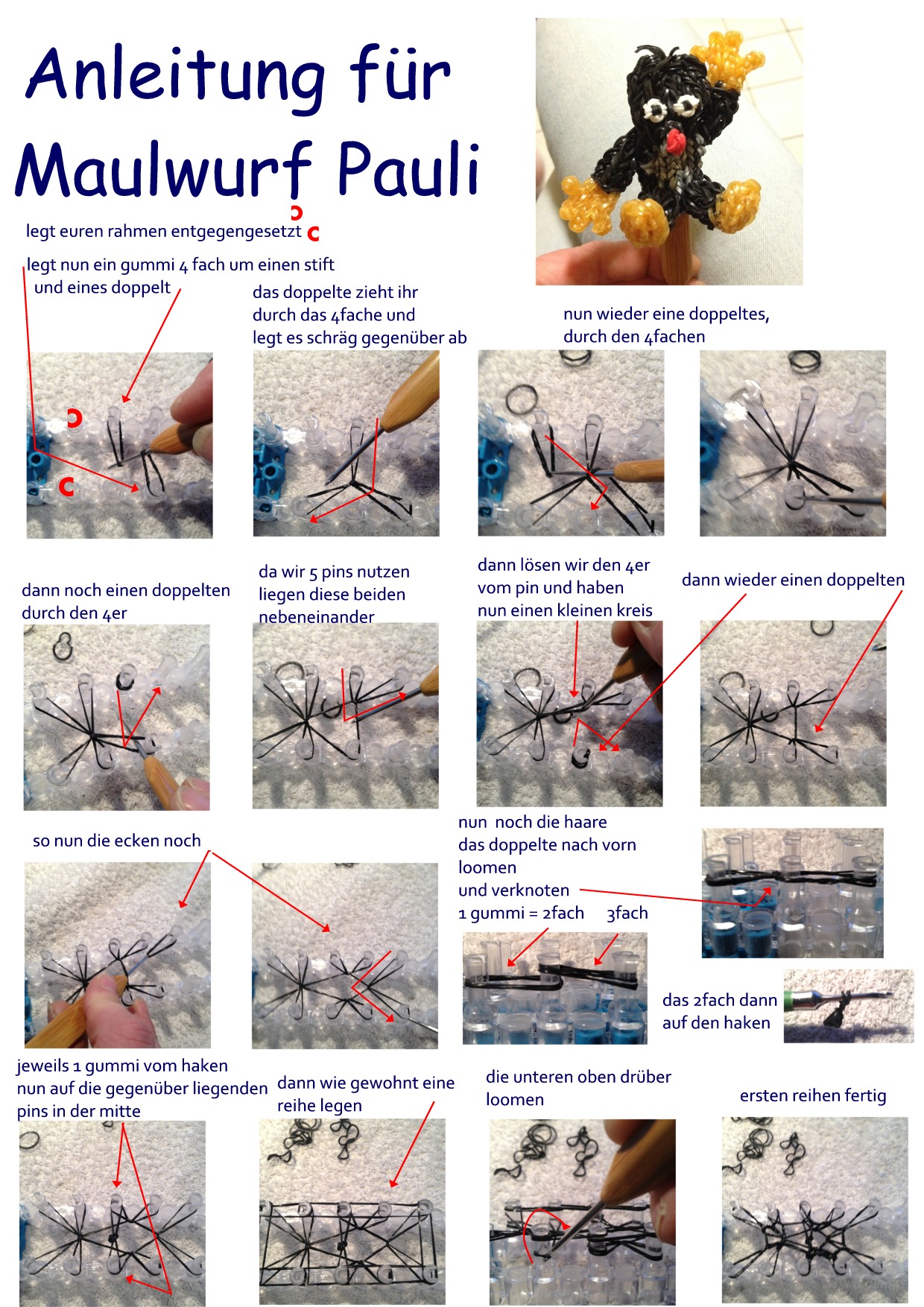 Anleitung für Maulwurf Pauli

legt euren rahmen entgegengesetzt

legt nun ein gummi 4 fach um einen stift und eines doppelt

das doppelte zieht ihr durch das 4fache und legt es schräg gegenüber ab

nun wieder eine doppeltes, durch den 4fachen

dann noch einen doppelten durch den 4er

da wir 5 pins nutzen liegen diese beiden nebeneinander

dann lösen wir den 4er vom pin und haben nun einen kleinen kreis

dann wieder einen doppelten

so nun die ecken noch

nun noch die haare das doppelte nach vorn loomen und verknoten 1 gummi = 2fach 3fach

das 2fach dann auf den haken

jeweils 1 gummi vom haken nun auf die gegenüber liegenden pins in der mitte

dann wie gewohnt eine reihe legen

die unteren oben drüber loomen

ersten reihen fertig