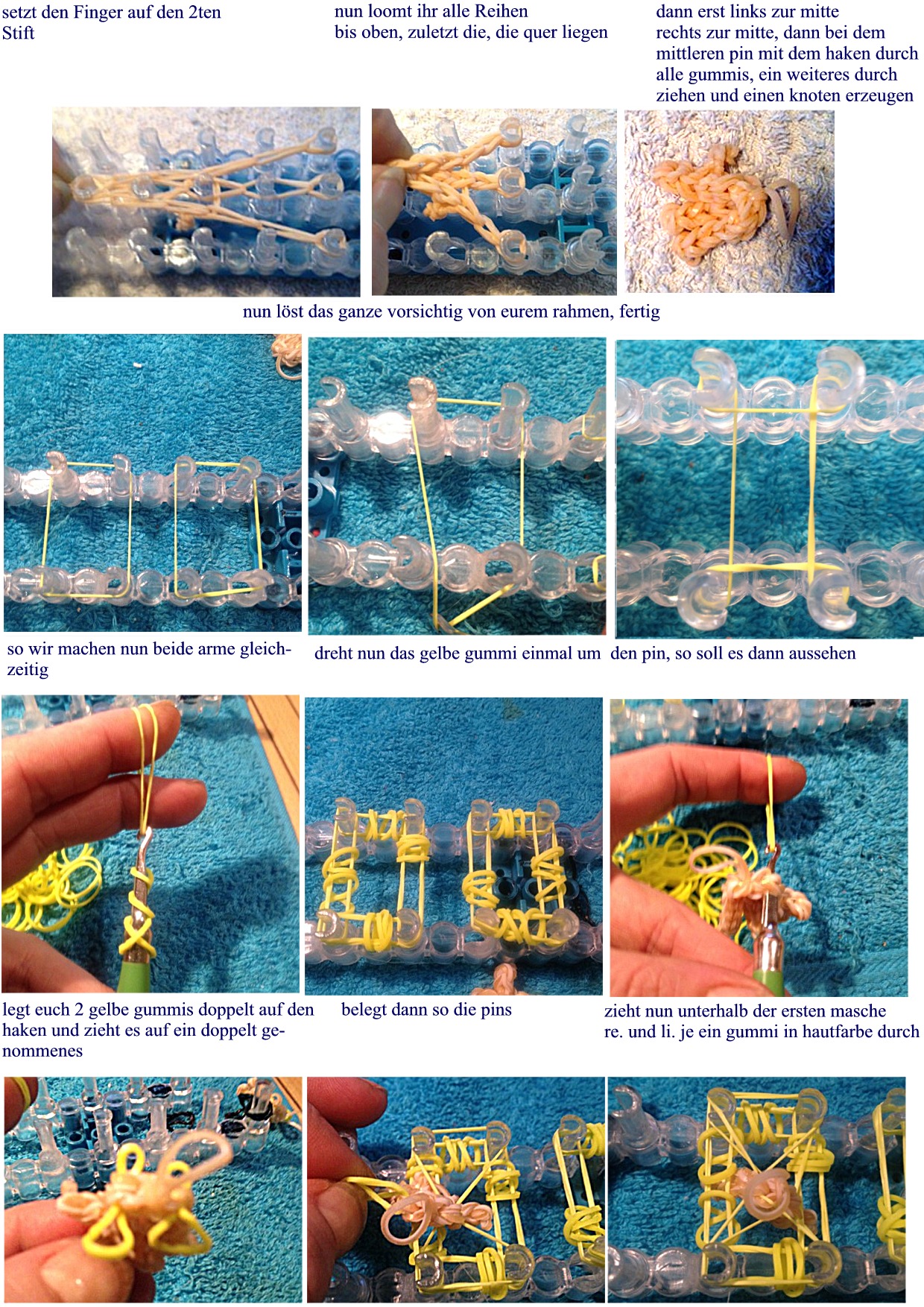 setzt den Finger auf den 2ten Stift

nun loomt ihr alle Reihen bis oben, zuletzt die, die quer liegen

dann erst links zur mitte rechts zur mitte, dann bei dem mittleren pin mit dem haken durch alle gummis, ein weiteres durch ziehen und einen knoten erzeugen

nun löst das ganze vorsichtig von eurem rahmen, fertig

so wir machen nun beide arme gleichzeitig

dreht nun das gelbe gummi einmal um den pin, so soll es dann aussehen

legt euch 2 gelbe gummis doppelt auf den haken und zieht es auf ein doppelt genommenes

belegt dann so die pins

zieht nun unterhalb der ersten masche re. und li. je ein gummi in hautfarbe durch