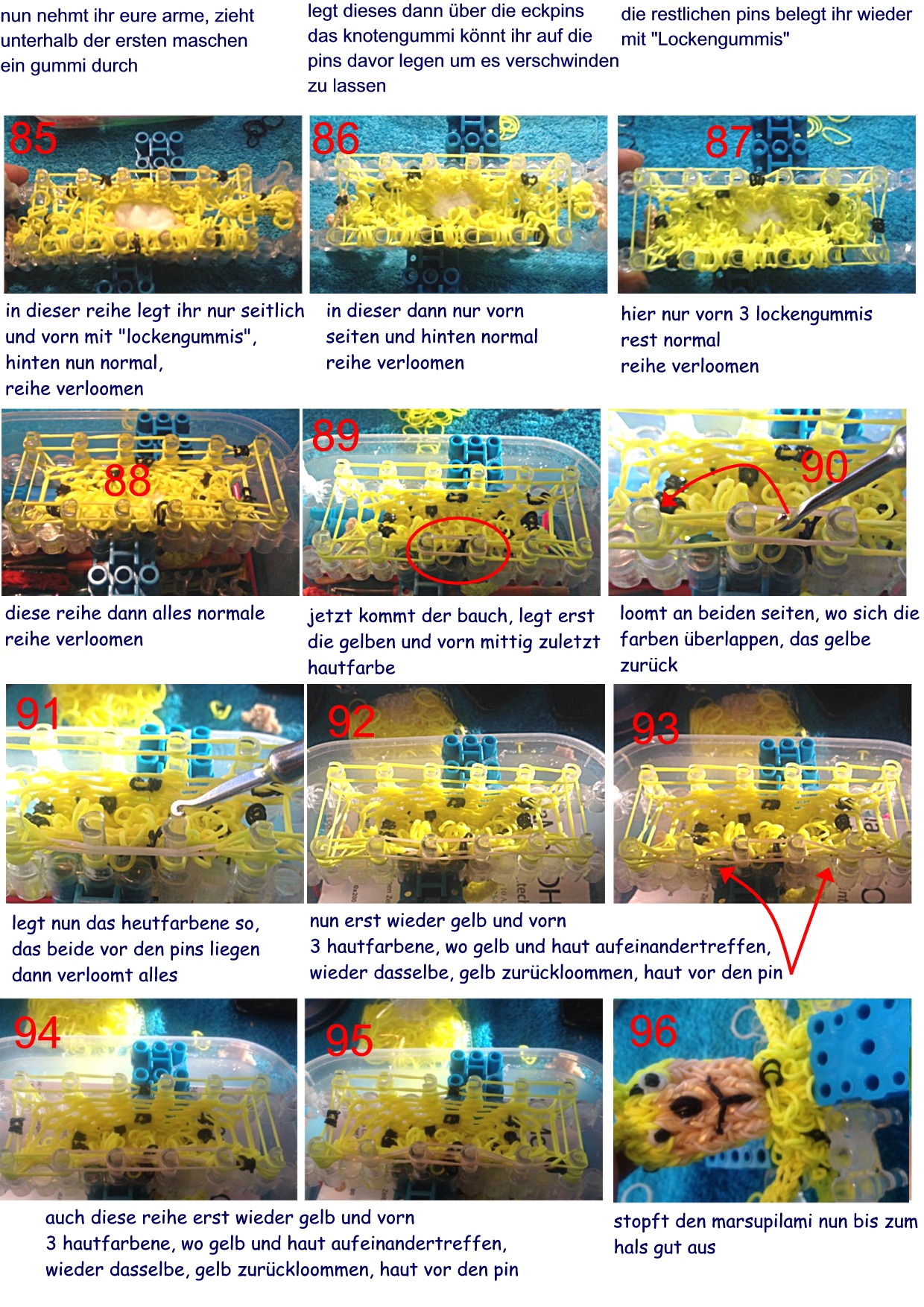 nun nehmt ihr eure arme, zieht unterhalb der ersten maschen ein gummi durch

legt dieses dann über die eckpins das knotengummi könnt ihr auf die pins davor legen um es verschwinden zu lassen

die restlichen pins belegt ihr wieder mit "Lockengummis"

85

86

87

in dieser reihe legt ihr nur seitlich und vorn mit "lockengummis", hinten nun normal, reihe verloomen

in dieser dann nur vorn seiten und hinten normal reihe verloomen

hier nur vorn 3 lockengummis rest normal reihe verloomen

88

89

90

diese reihe dann alles normale reihe verloomen

jetzt kommt der bauch, legt erst die gelben und vorn mittig zuletzt hautfarbe

loomt an beiden seiten, wo sich die farben überlappen, das gelbe zurück

91

92

93

legt nun das heutfarbene so, das beide vor den pins liegen dann verloomt alles

nun erst wieder gelb und vorn 3 hautfarbene, wo gelb und haut aufeinandertreffen, wieder dasselbe, gelb zurückloommen, haut vor den pin

94

95

96

auch diese reihe erst wieder gelb und vorn 3 hautfarbene, wo gelb und haut aufeinandertreffen, wieder dasselbe, gelb zurückloommen, haut vor den pin

stopft den marsupilami nun bis zum hals gut aus