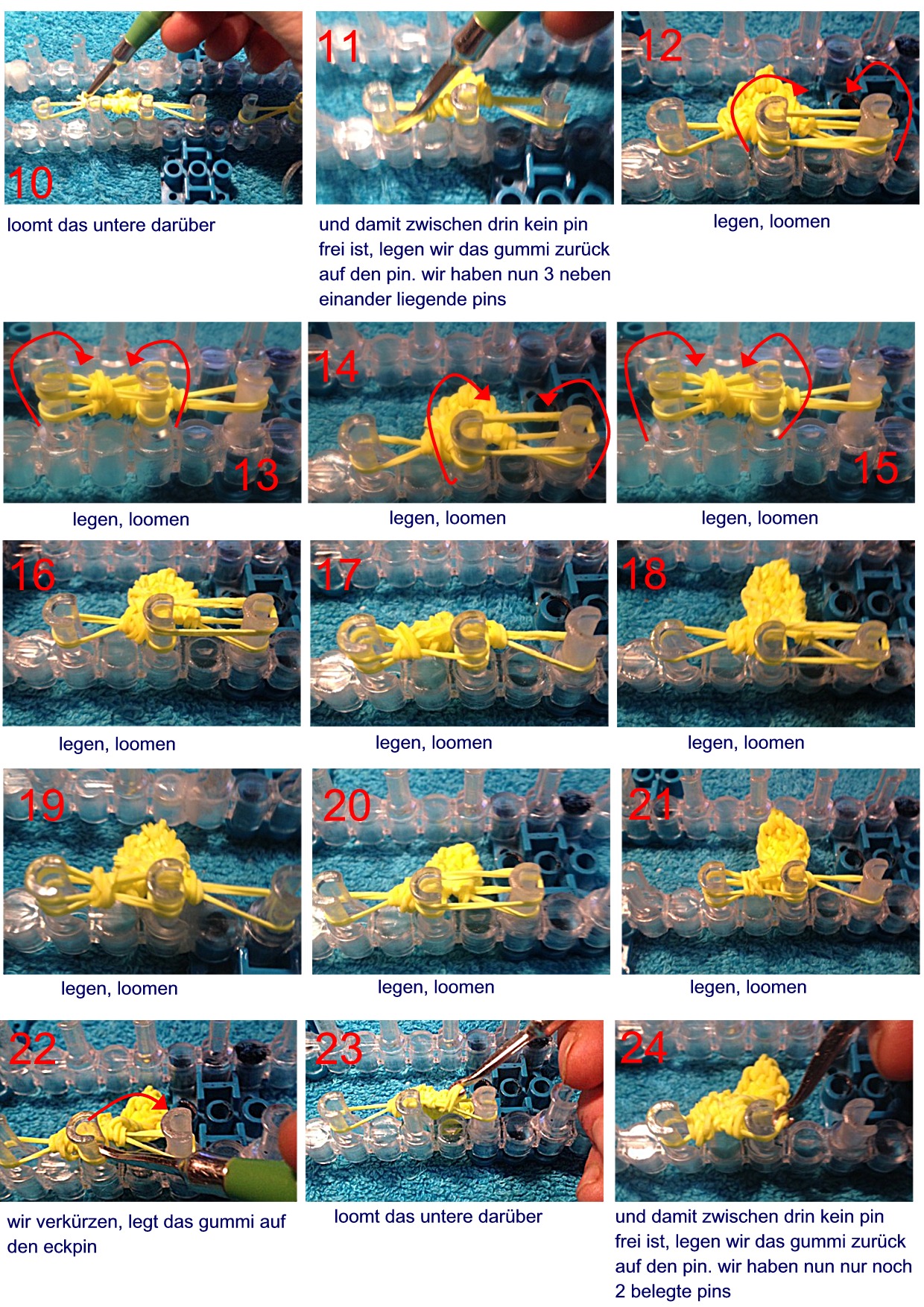 10
loomt das untere darüber

11
und damit zwischen drin kein pin frei ist, legen wir das gummi zurück auf den pin. wir haben nun 3 neben einander liegende pins

12
legen, loomen

13
legen, loomen

14
legen, loomen

15
legen, loomen

16
legen, loomen

17
legen, loomen

18
legen, loomen

19
legen, loomen

20
legen, loomen

21
legen, loomen

22
wir verkürzen, legt das gummi auf den eckpin

23
loomt das untere darüber

24
und damit zwischen drin kein pin frei ist, legen wir das gummi zurück auf den pin. wir haben nun nur noch 2 belegte pins