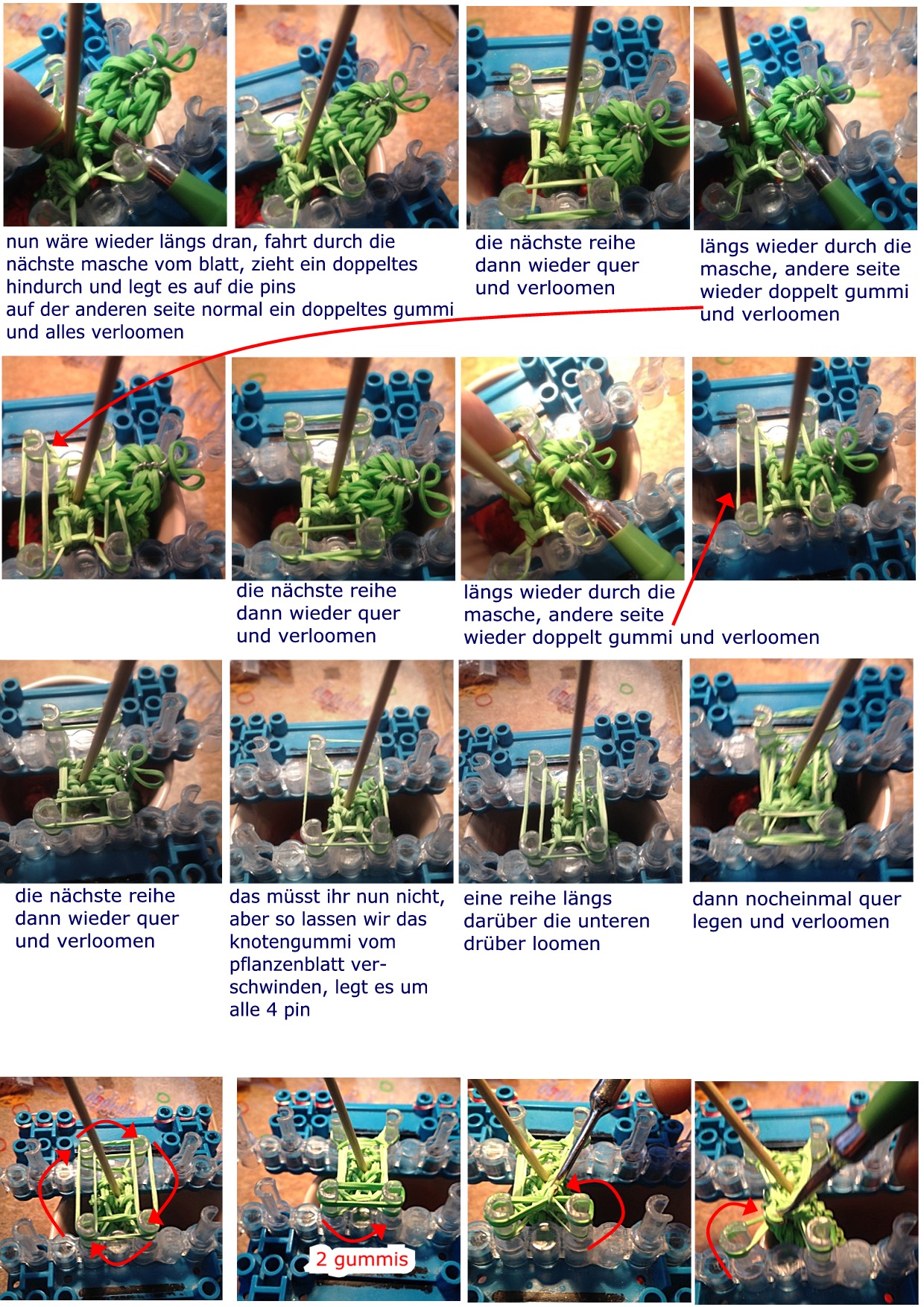 nun wäre wieder längs dran, fahrt durch die nächste masche vom blatt, zieht ein doppeltes hindurch und legt es auf die pins
auf der anderen seite normal ein doppeltes gummi und alles verloomen

die nächste reihe dann wieder quer und verloomen

längs wieder durch die masche, andere seite wieder doppelt gummi und verloomen

die nächste reihe dann wieder quer und verloomen

längs wieder durch die masche, andere seite wieder doppelt gummi und verloomen

die nächste reihe dann wieder quer und verloomen

das müsst ihr nun nicht, aber so lassen wir das knotengummi vom pflanzenblatt verschwinden, legt es um alle 4 pin

eine reihe längs darüber die unteren drüber loomen

dann nocheinmal quer legen und verloomen

2 gummis