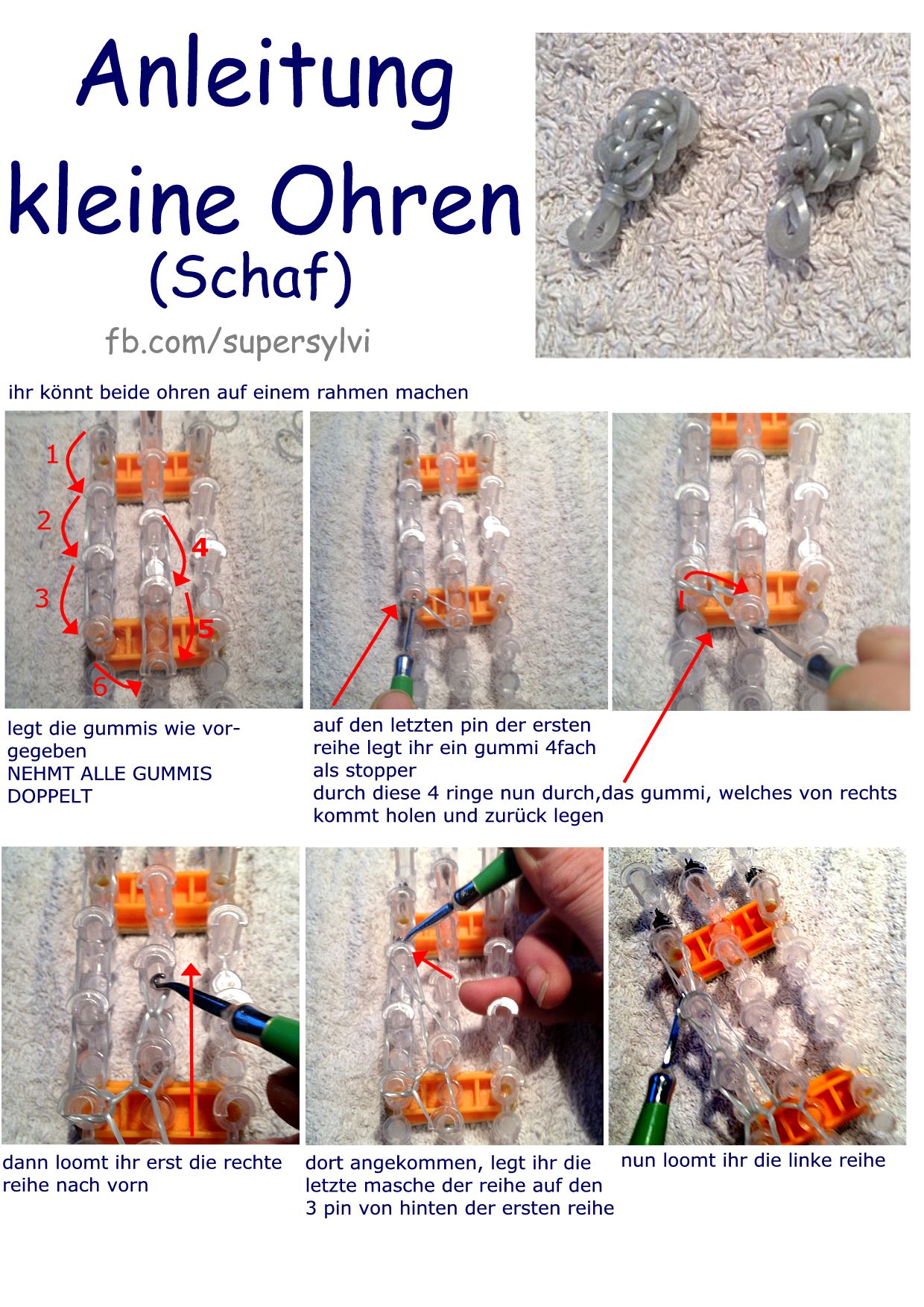 Anleitung
kleine Ohren
(Schaf)

fb.com/supersylvi

ihr könnt beide ohren auf einem rahmen machen

1
2
3
4
5
6

legt die gummis wie vorgegeben
NEHMT ALLE GUMMIS DOPPELT

auf den letzten pin der ersten reihe legt ihr ein gummi 4fach als stopper
durch diese 4 ringe nun durch,das gummi, welches von rechts kommt holen und zurück legen

dann loomt ihr erst die rechte reihe nach vorn

dort angekommen, legt ihr die letzte masche der reihe auf den 3 pin von hinten der ersten reihe

nun loomt ihr die linke reihe