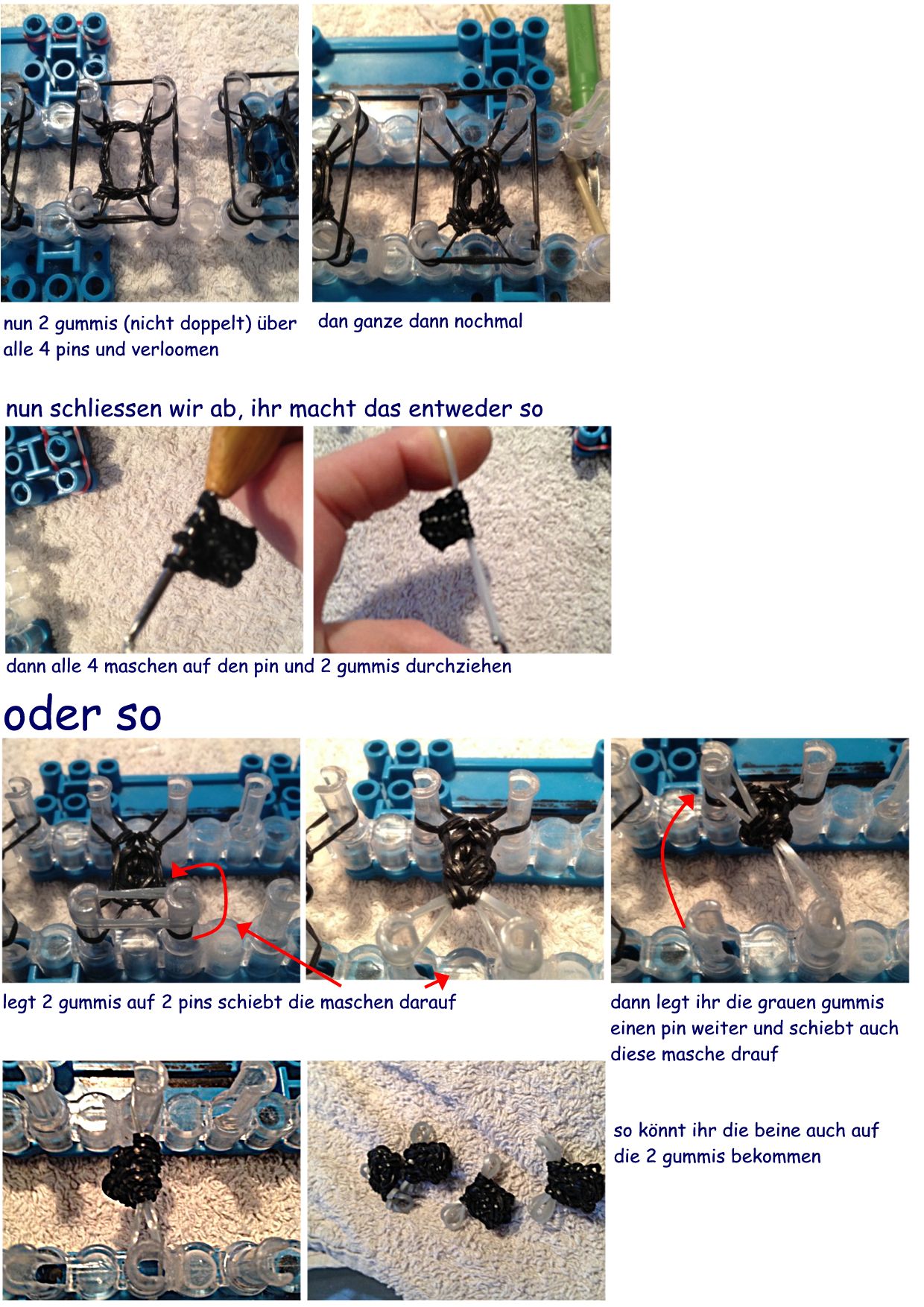 nun 2 gummis (nicht doppelt) über alle 4 pins und verloomen

dan ganze dann nochmal

nun schliessen wir ab, ihr macht das entweder so

dann alle 4 maschen auf den pin und 2 gummis durchziehen

oder so

legt 2 gummis auf 2 pins schiebt die maschen darauf

dann legt ihr die grauen gummis einen pin weiter und schiebt auch diese masche drauf

so könnt ihr die beine auch auf die 2 gummis bekommen