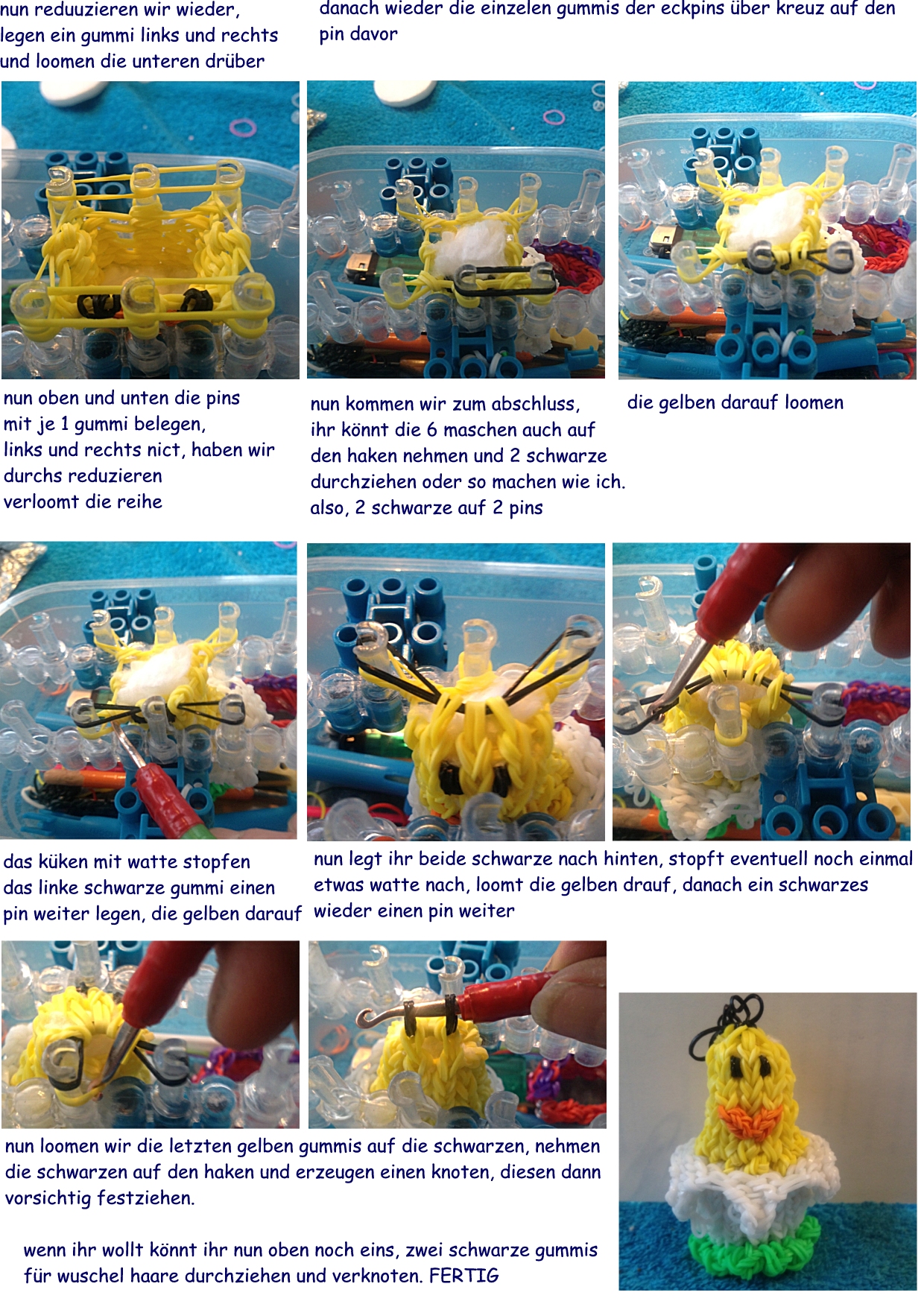 nun reduuzieren wir wieder, legen ein gummi links und rechts und loomen die unteren drüber

danach wieder die einzelen gummis der eckpins über kreuz auf den pin davor

nun oben und unten die pins mit je 1 gummi belegen, links und rechts nict, haben wir durchs reduzieren verloomt die reihe

nun kommen wir zum abschluss, ihr könnt die 6 maschen auch auf den haken nehmen und 2 schwarze durchziehen oder so machen wie ich. also, 2 schwarze auf 2 pins

die gelben darauf loomen

das küken mit watte stopfen das linke schwarze gummi einen pin weiter legen, die gelben darauf

nun legt ihr beide schwarze nach hinten, stopft eventuell noch einmal etwas watte nach, loomt die gelben drauf, danach ein schwarzes wieder einen pin weiter

nun loomen wir die letzten gelben gummis auf die schwarzen, nehmen die schwarzen auf den haken und erzeugen einen knoten, diesen dann vorsichtig festziehen.

wenn ihr wollt könnt ihr nun oben noch eins, zwei schwarze gummis für wuschel haare durchziehen und verknoten. FERTIG