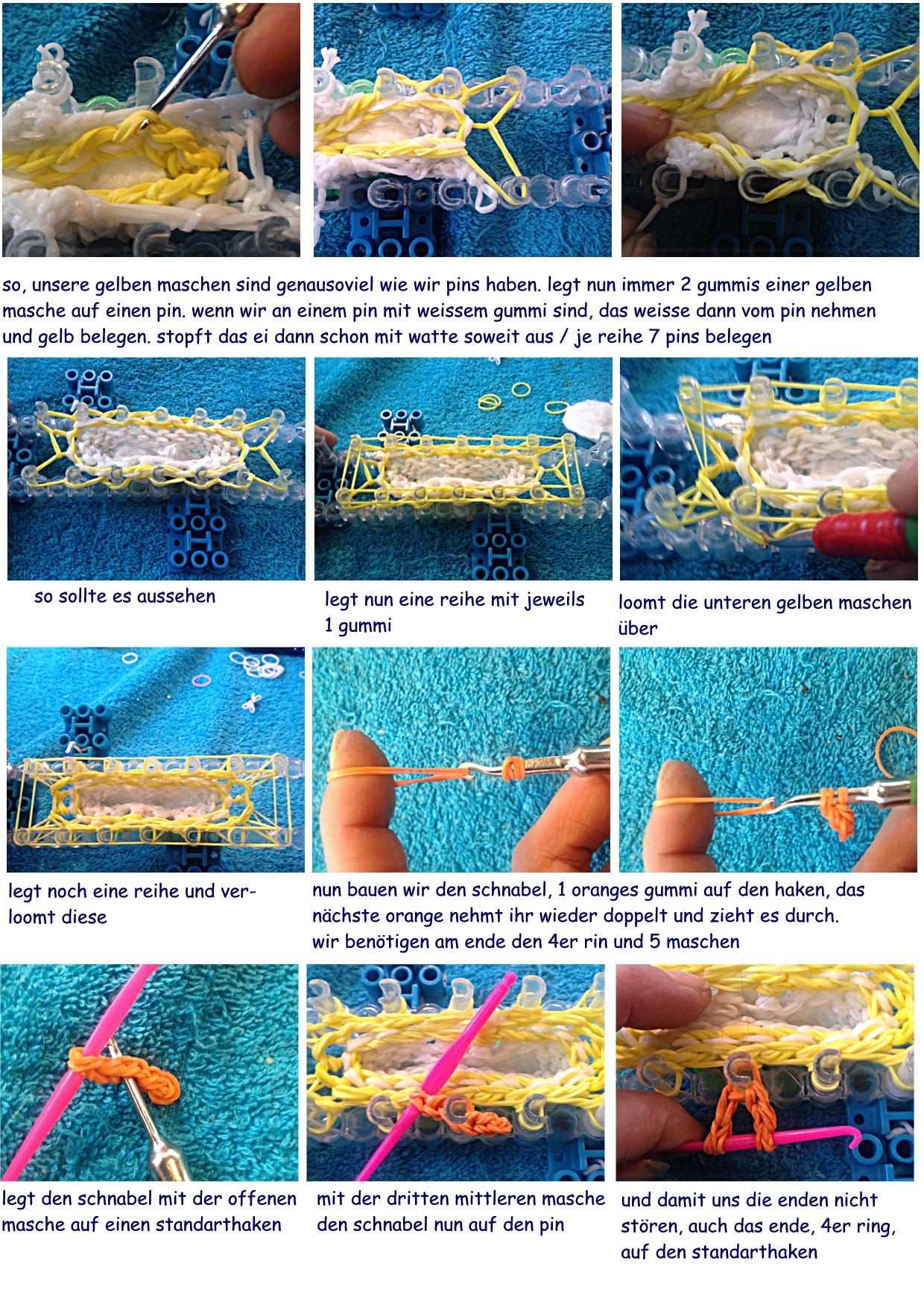 so, unsere gelben maschen sind genausoviel wie wir pins haben. legt nun immer 2 gummis einer gelben masche auf einen pin. wenn wir an einem pin mit weissem gummi sind, das weisse dann vom pin nehmen und gelb belegen. stopft das ei dann schon mit watte soweit aus / je reihe 7 pins belegen

so sollte es aussehen

legt nun eine reihe mit jeweils 1 gummi

loomt die unteren gelben maschen über

legt noch eine reihe und verloomt diese

nun bauen wir den schnabel, 1 oranges gummi auf den haken, das nächste orange nehmt ihr wieder doppelt und zieht es durch.
wir benötigen am ende den 4er rin und 5 maschen

legt den schnabel mit der offenen masche auf einen standarthaken

mit der dritten mittleren masche den schnabel nun auf den pin

und damit uns die enden nicht stören, auch das ende, 4er ring, auf den standarthaken