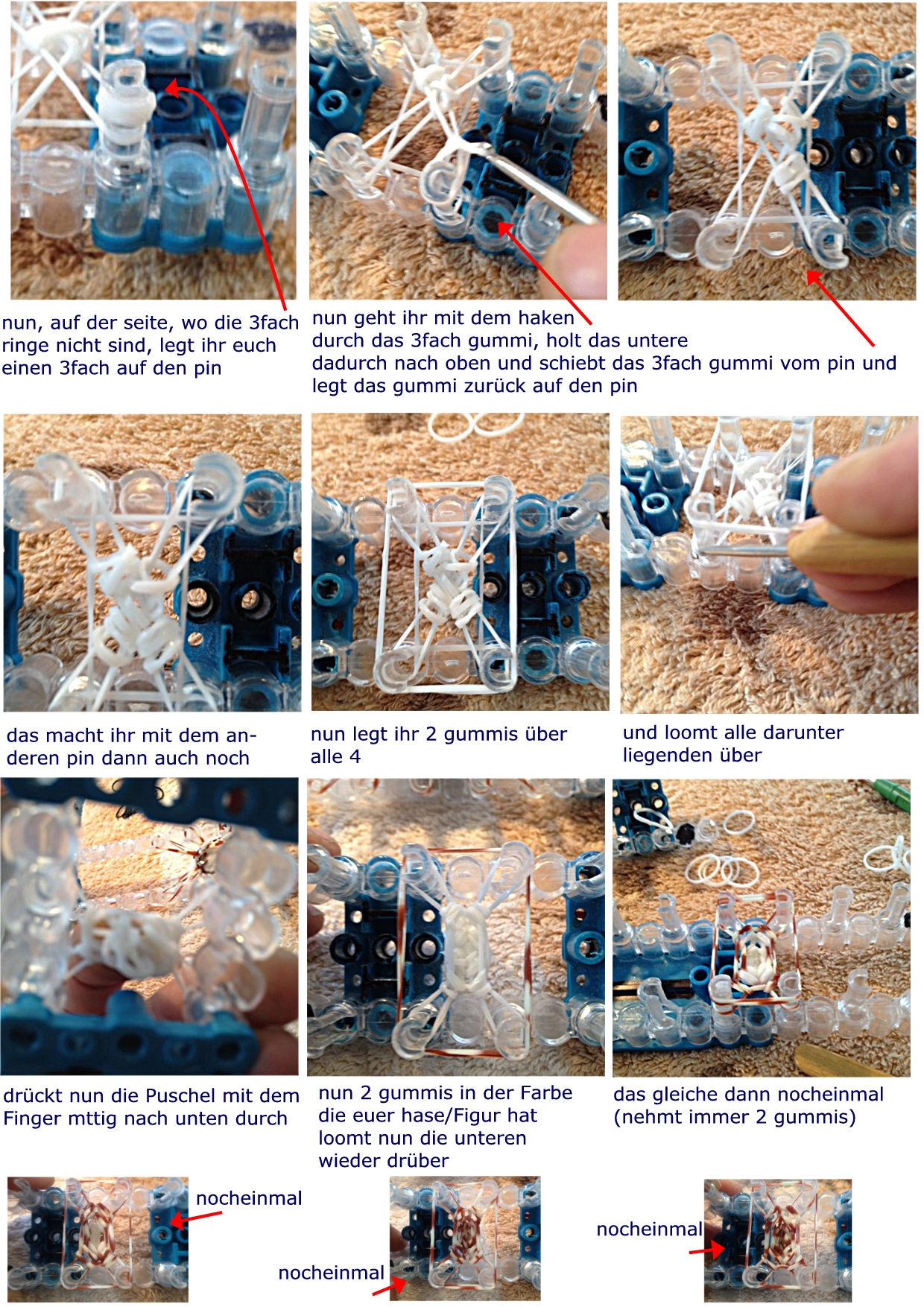 nun, auf der seite, wo die 3fach ringe nicht sind, legt ihr euch einen 3fach auf den pin

nun geht ihr mit dem haken durch das 3fach gummi, holt das untere dadurch nach oben und schiebt das 3fach gummi vom pin und legt das gummi zurück auf den pin

das macht ihr mit dem anderen pin dann auch noch

nun legt ihr 2 gummis über alle 4

und loomt alle darunter liegenden über

drückt nun die Puschel mit dem Finger mttig nach unten durch

nun 2 gummis in der Farbe die euer hase/Figur hat loomt nun die unteren wieder drüber

das gleiche dann nocheinmal (nehmt immer 2 gummis)

nocheinmal

nocheinmal

nocheinmal