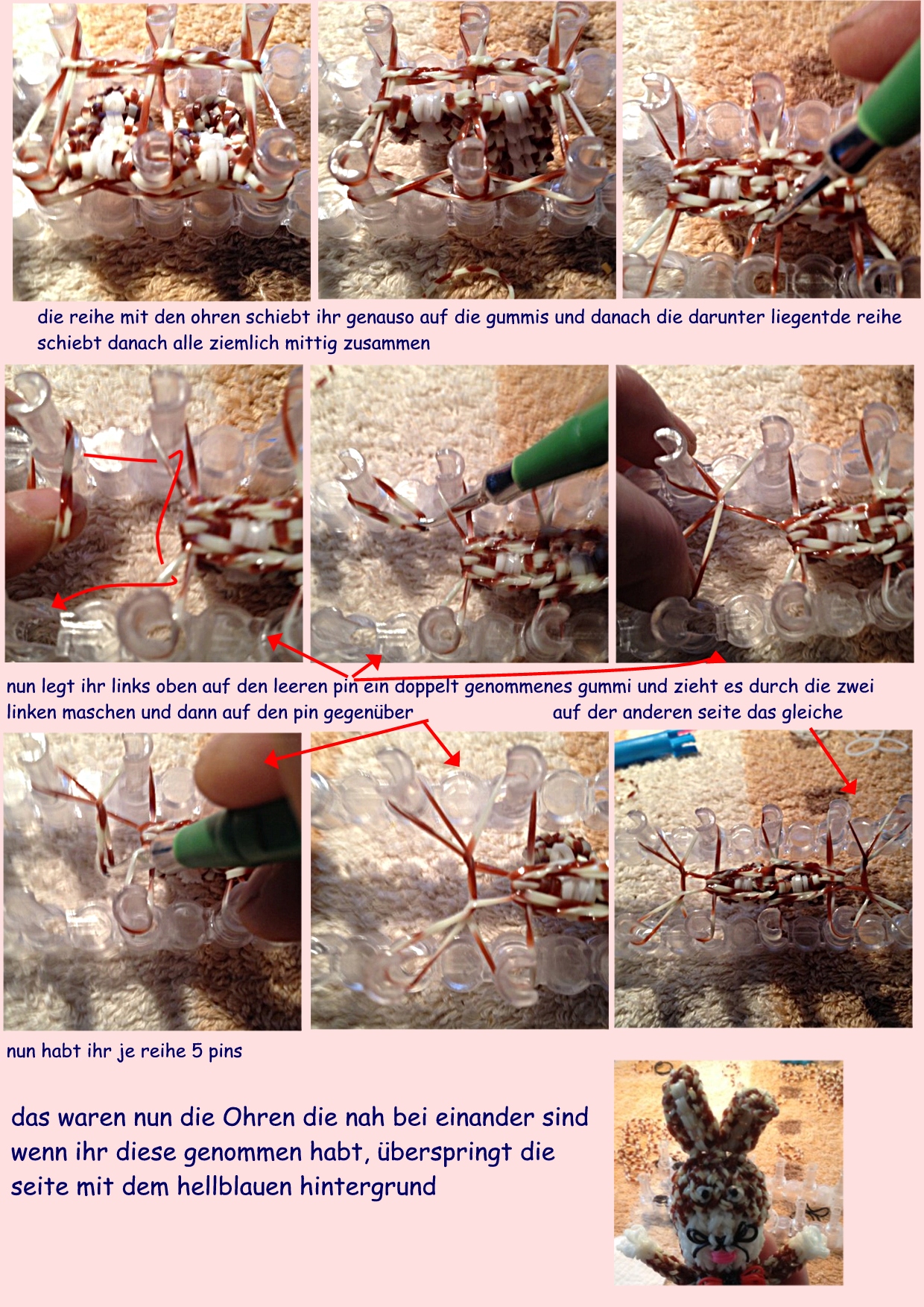 die reihe mit den ohren schiebt ihr genauso auf die gummis und danach die darunter liegentde reihe schiebt danach alle ziemlich mittig zusammen

nun legt ihr links oben auf den leeren pin ein doppelt genommenes gummi und zieht es durch die zwei linken maschen und dann auf den pin gegenüber

auf der anderen seite das gleiche

nun habt ihr je reihe 5 pins

das waren nun die Ohren die nah bei einander sind wenn ihr diese genommen habt, überspringt die seite mit dem hellblauen hintergrund