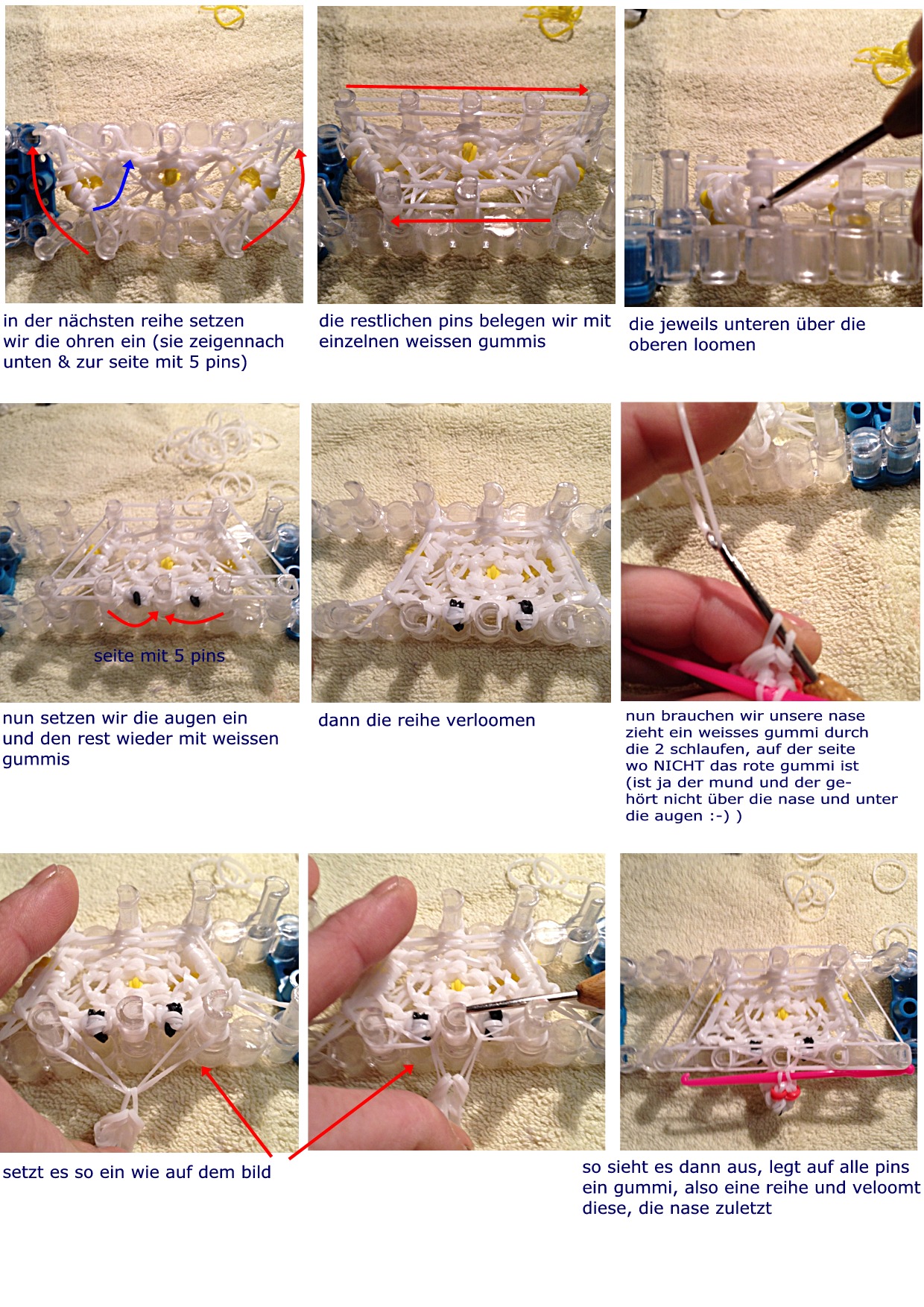 in der nächsten reihe setzen wir die ohren ein (sie zeigennach unten & zur seite mit 5 pins)

die restlichen pins belegen wir mit einzelnen weissen gummis

die jeweils unteren über die oberen loomen

seite mit 5 pins

nun setzen wir die augen ein und den rest wieder mit weissen gummis

dann die reihe verloomen

nun brauchen wir unsere nase zieht ein weisses gummi durch die 2 schlaufen, auf der seite wo NICHT das rote gummi ist (ist ja der mund und der gehört nicht über die nase und unter die augen :-) )

setzt es so ein wie auf dem bild

so sieht es dann aus, legt auf alle pins ein gummi, also eine reihe und veloomt diese, die nase zuletzt