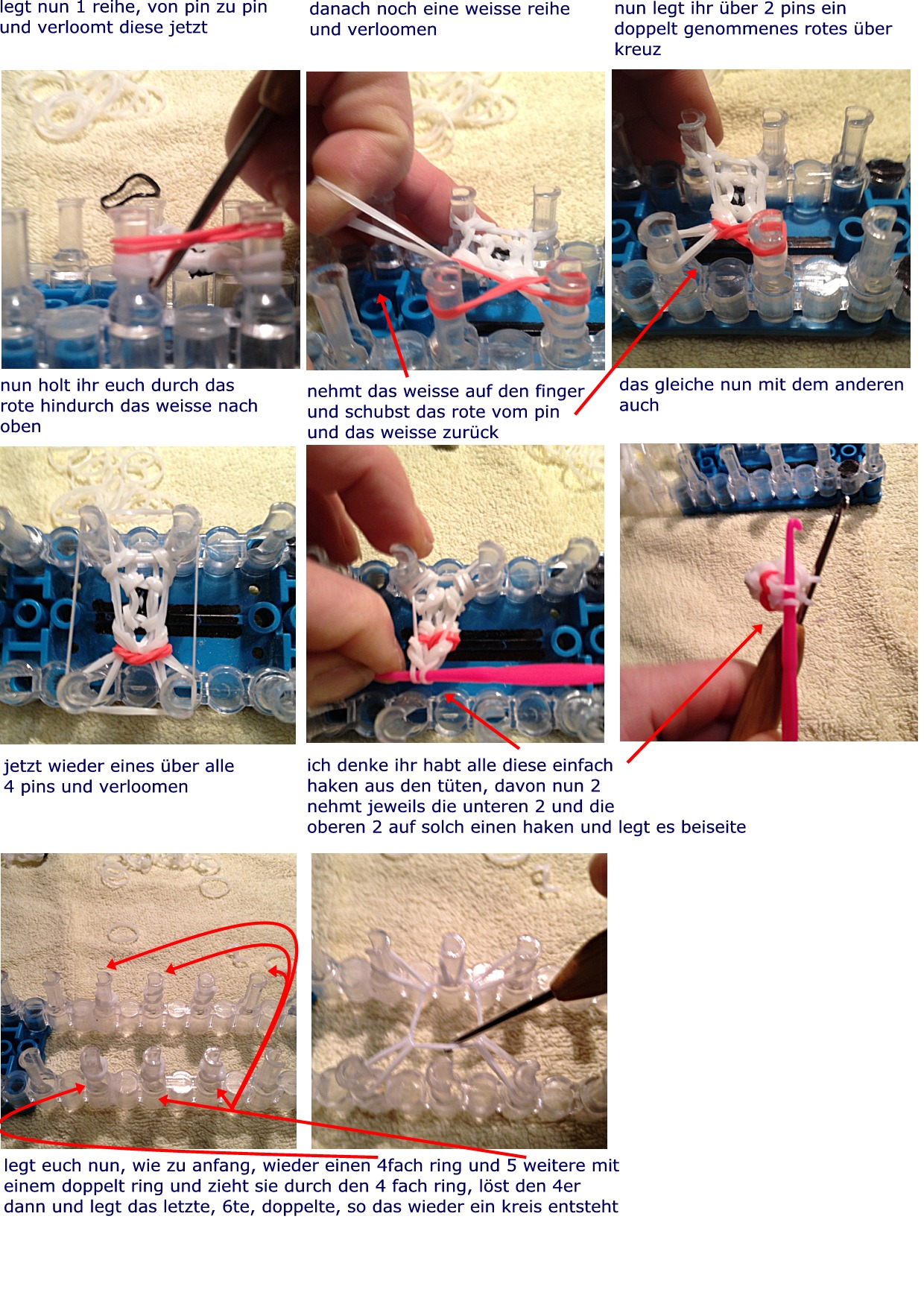 legt nun 1 reihe, von pin zu pin und verloomt diese jetzt

danach noch eine weisse reihe und verloomen

nun legt ihr über 2 pins ein doppelt genommenes rotes über kreuz

nun holt ihr euch durch das rote hindurch das weisse nach oben

nehmt das weisse auf den finger und schubst das rote vom pin und das weisse zurück

das gleiche nun mit dem anderen auch

jetzt wieder eines über alle 4 pins und verloomen

ich denke ihr habt alle diese einfach haken aus den tüten, davon nun 2 nehmt jeweils die unteren 2 und die oberen 2 auf solch einen haken und legt es beiseite

legt euch nun, wie zu anfang, wieder einen 4fach ring und 5 weitere mit einem doppelt ring und zieht sie durch den 4 fach ring, löst den 4er dann und legt das letzte, 6te, doppelte, so das wieder ein kreis entsteht