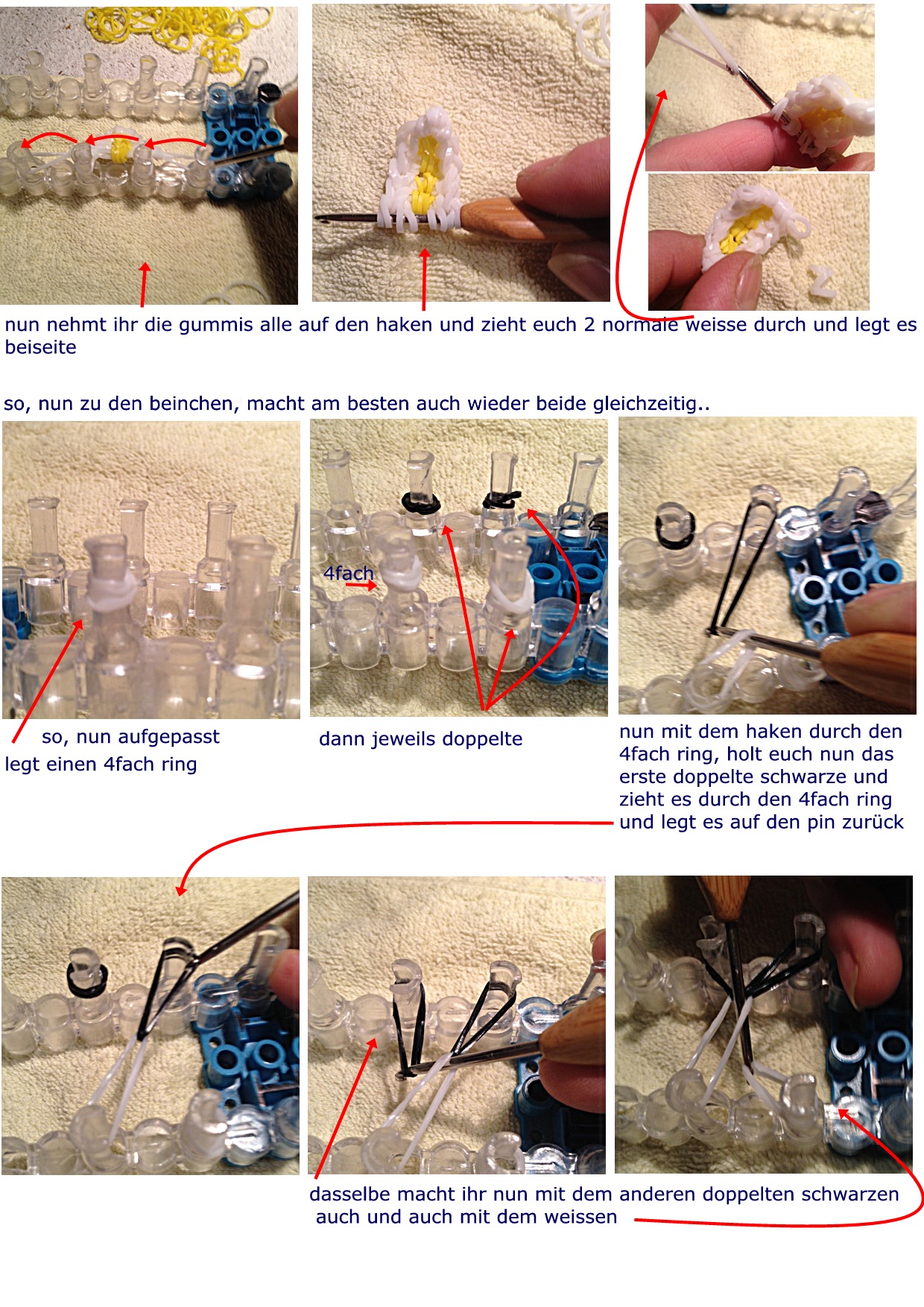 nun nehmt ihr die gummis alle auf den haken und zieht euch 2 normale weisse durch und legt es beiseite

so, nun zu den beinchen, macht am besten auch wieder beide gleichzeitig..

4fach

so, nun aufgepasst
legt einen 4fach ring

dann jeweils doppelte

nun mit dem haken durch den 4fach ring, holt euch nun das erste doppelte schwarze und zieht es durch den 4fach ring und legt es auf den pin zurück

dasselbe macht ihr nun mit dem anderen doppelten schwarzen auch und auch mit dem weissen