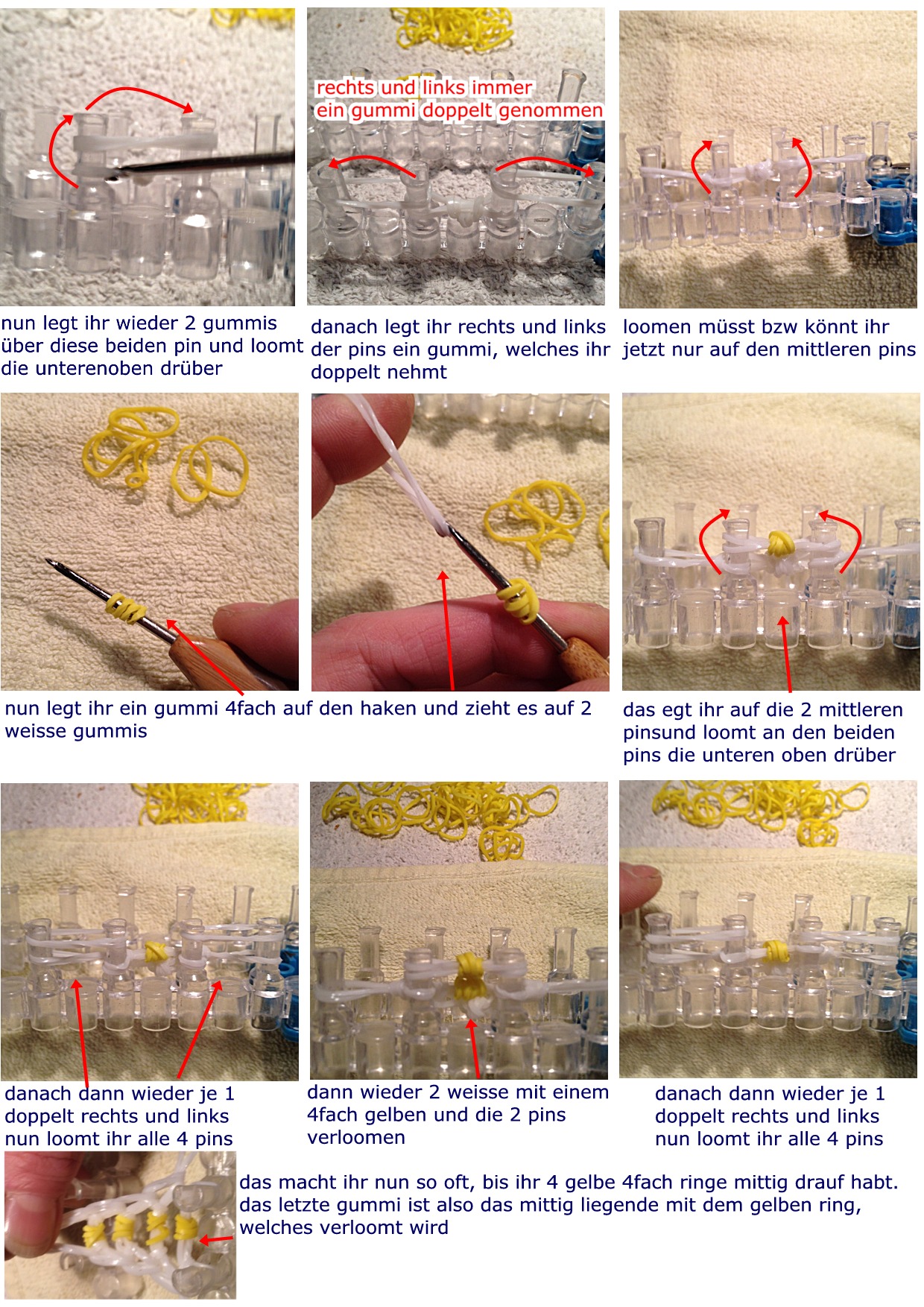 rechts und links immer ein gummi doppelt genommen

nun legt ihr wieder 2 gummis über diese beiden pin und loomt die unterenoben drüber

danach legt ihr rechts und links der pins ein gummi, welches ihr doppelt nehmt

loomen müsst bzw könnt ihr jetzt nur auf den mittleren pins

nun legt ihr ein gummi 4fach auf den haken und zieht es auf 2 weisse gummis

das egt ihr auf die 2 mittleren pinsund loomt an den beiden pins die unteren oben drüber

danach dann wieder je 1 doppelt rechts und links nun loomt ihr alle 4 pins

dann wieder 2 weisse mit einem 4fach gelben und die 2 pins verloomen

danach dann wieder je 1 doppelt rechts und links nun loomt ihr alle 4 pins

das macht ihr nun so oft, bis ihr 4 gelbe 4fach ringe mittig drauf habt. das letzte gummi ist also das mittig liegende mit dem gelben ring, welches verloomt wird