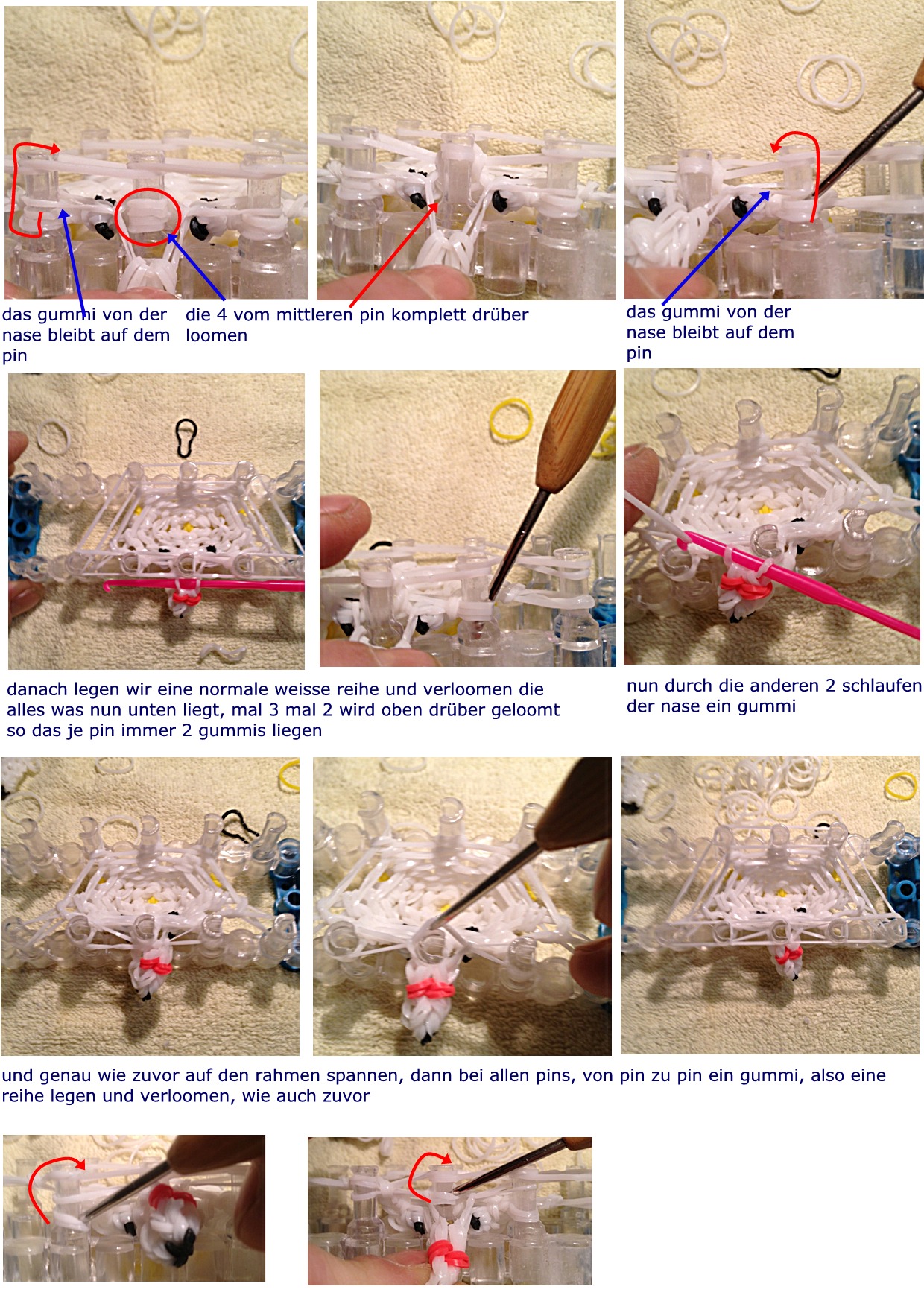 das gummi von der nase bleibt auf dem pin

die 4 vom mittleren pin komplett drüber loomen

das gummi von der nase bleibt auf dem pin

danach legen wir eine normale weisse reihe und verloomen die alles was nun unten liegt, mal 3 mal 2 wird oben drüber geloomt so das je pin immer 2 gummis liegen

nun durch die anderen 2 schlaufen der nase ein gummi

und genau wie zuvor auf den rahmen spannen, dann bei allen pins, von pin zu pin ein gummi, also eine reihe legen und verloomen, wie auch zuvor