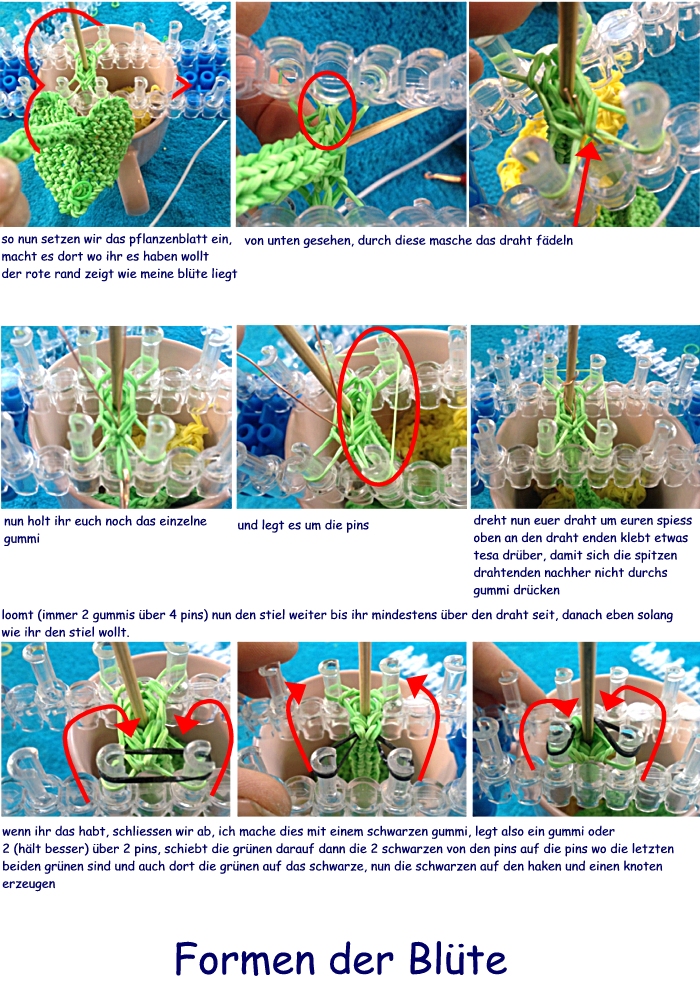 so nun setzen wir das pflanzenblatt ein, macht es dort wo ihr es haben wollt der rote rand zeigt wie meine blüte liegt

von unten gesehen, durch diese masche das draht fädeln

nun holt ihr euch noch das einzelne gummi

und legt es um die pins

dreht nun euer draht um euren spiess oben an den draht enden klebt etwas tesa drüber, damit sich die spitzen drahtenden nachher nicht durchs gummi drücken

loomt (immer 2 gummis über 4 pins) nun den stiel weiter bis ihr mindestens über den draht seit, danach eben solang wie ihr den stiel wollt.

wenn ihr das habt, schliessen wir ab, ich mache dies mit einem schwarzen gummi, legt also ein gummi oder 2 (hält besser) über 2 pins, schiebt die grünen darauf dann die 2 schwarzen von den pins auf die pins wo die letzten beiden grünen sind und auch dort die grünen auf das schwarze, nun die schwarzen auf den haken und einen knoten erzeugen

Formen der Blüte