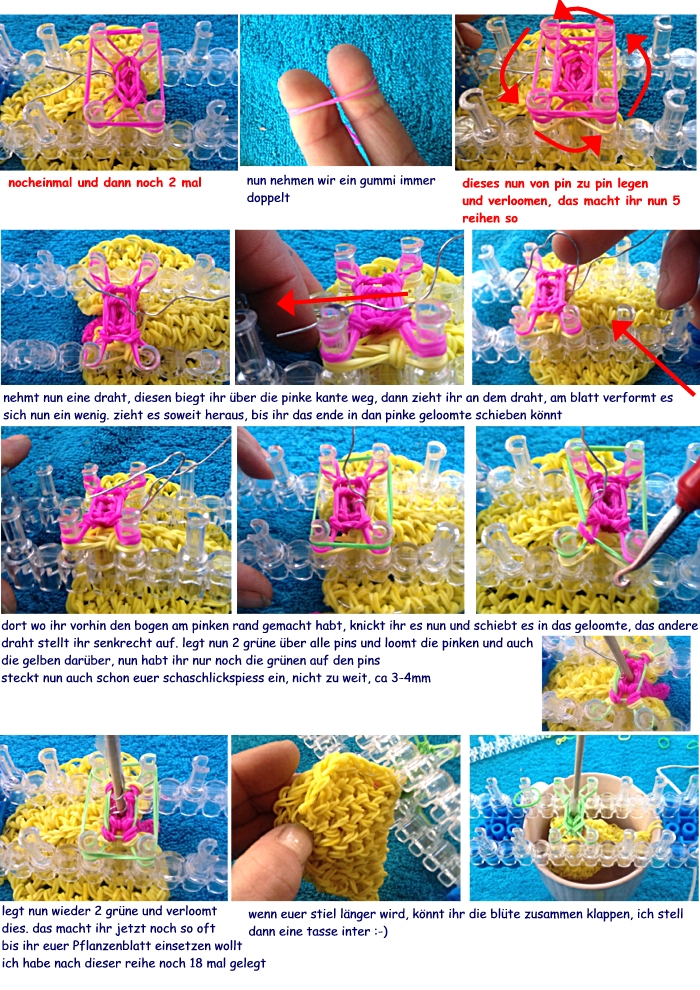 nocheinmal und dann noch 2 mal

nun nehmen wir ein gummi immer doppelt

dieses nun von pin zu pin legen und verloomen, das macht ihr nun 5 reihen so

nehmt nun eine draht, diesen biegt ihr über die pinke kante weg, dann zieht ihr an dem draht, am blatt verformt es sich nun ein wenig. zieht es soweit heraus, bis ihr das ende in dan pinke geloomte schieben könnt

dort wo ihr vorhin den bogen am pinken rand gemacht habt, knickt ihr es nun und schiebt es in das geloomte, das andere draht stellt ihr senkrecht auf. legt nun 2 grüne über alle pins und loomt die pinken und auch die gelben darüber, nun habt ihr nur noch die grünen auf den pins
steckt nun auch schon euer schaschlickspiess ein, nicht zu weit, ca 3-4mm

legt nun wieder 2 grüne und verloomt dies. das macht ihr jetzt noch so oft bis ihr euer Pflanzenblatt einsetzen wollt
ich habe nach dieser reihe noch 18 mal gelegt

wenn euer stiel länger wird, könnt ihr die blüte zusammen klappen, ich stell dann eine tasse inter :-)