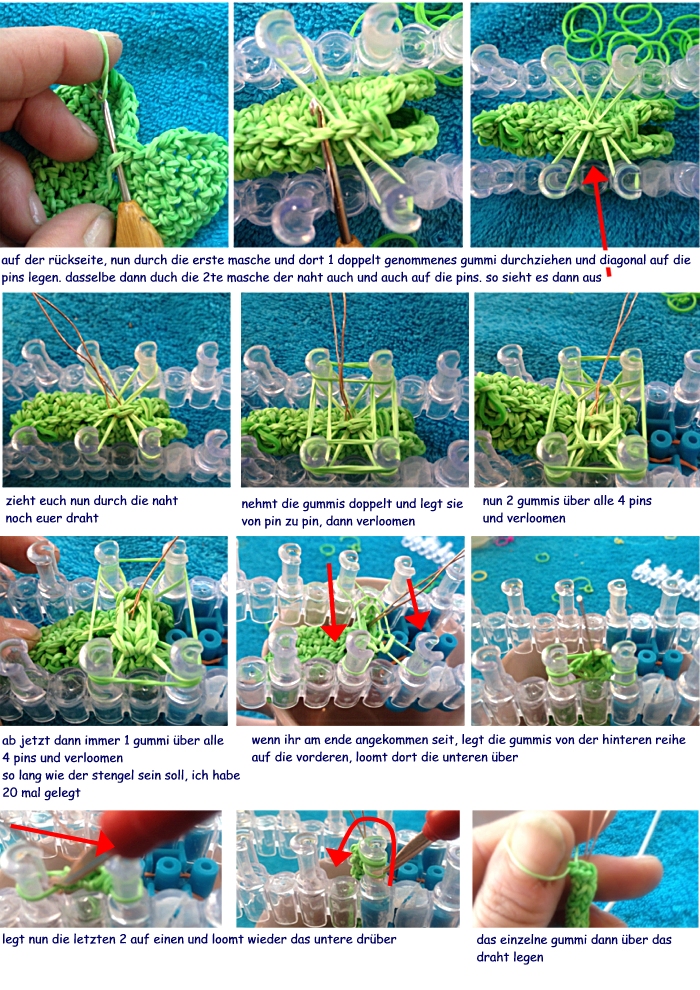 auf der rückseite, nun durch die erste masche und dort 1 doppelt genommenes gummi durchziehen und diagonal auf die pins legen. dasselbe dann duch die 2te masche der naht auch und auch auf die pins. so sieht es dann aus

zieht euch nun durch die naht noch euer draht

nehmt die gummis doppelt und legt sie von pin zu pin, dann verloomen

nun 2 gummis über alle 4 pins und verloomen

ab jetzt dann immer 1 gummi über alle 4 pins und verloomen
so lang wie der stengel sein soll, ich habe 20 mal gelegt

wenn ihr am ende angekommen seit, legt die gummis von der hinteren reihe auf die vorderen, loomt dort die unteren über

legt nun die letzten 2 auf einen und loomt wieder das untere drüber

das einzelne gummi dann über das draht legen