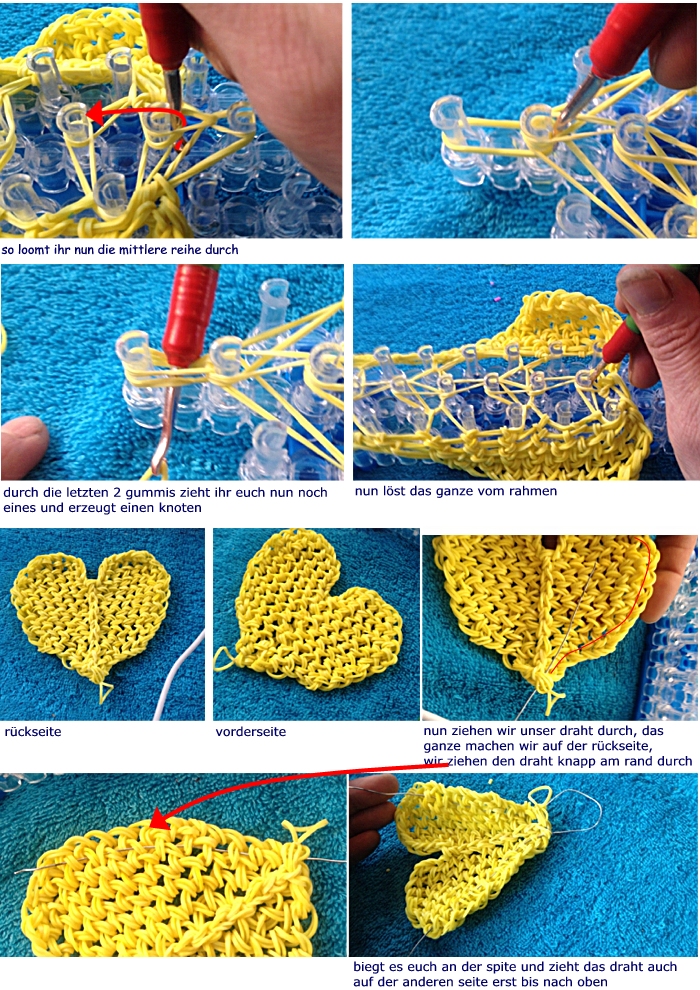 so loomt ihr nun die mittlere reihe durch

durch die letzten 2 gummis zieht ihr euch nun noch eines und erzeugt einen knoten

nun löst das ganze vom rahmen

rückseite

vorderseite

nun ziehen wir unser draht durch, das ganze machen wir auf der rückseite, wir ziehen den draht knapp am rand durch

biegt es euch an der spite und zieht das draht auch auf der anderen seite erst bis nach oben